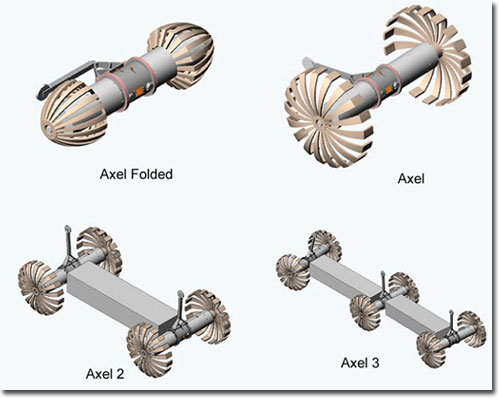 Axel Folded

Axel

Axel 2

Axel 3