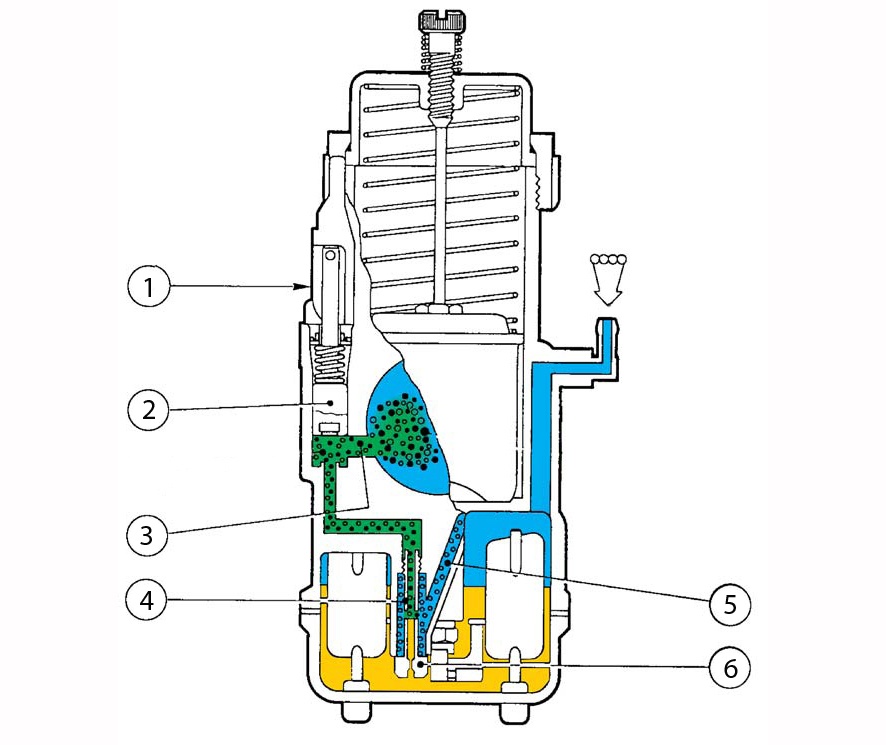 1
2
3
4
5
6