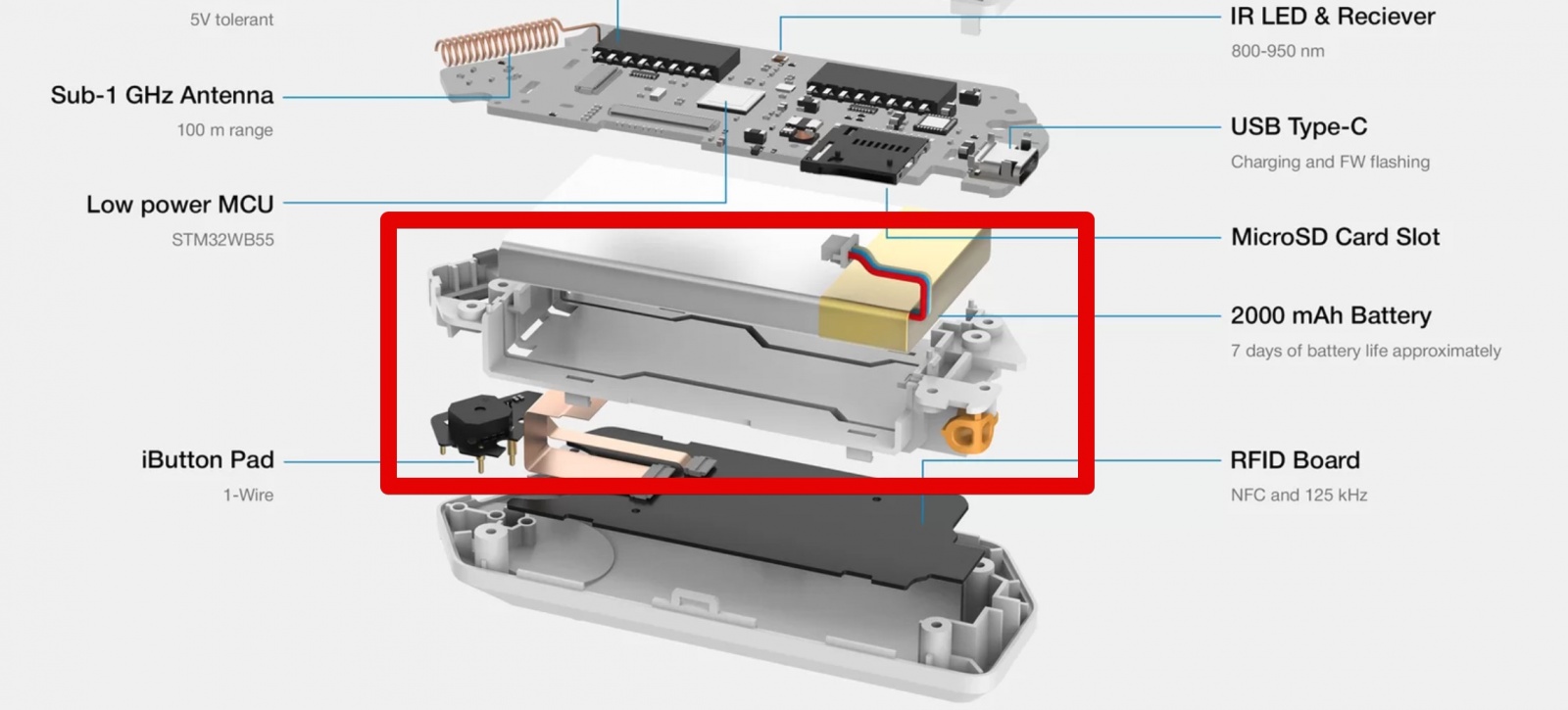 5V tolerant

Sub-1 GHz Antenna
100 m range

Low power MCU
STM32WB55

iButton Pad
1-Wire

IR LED & Reciever
800-950 nm

USB Type-C
Charging and FW flashing

MicroSD Card Slot

2000 mAh Battery
7 days of battery life approximately

RFID Board
NFC and 125 kHz