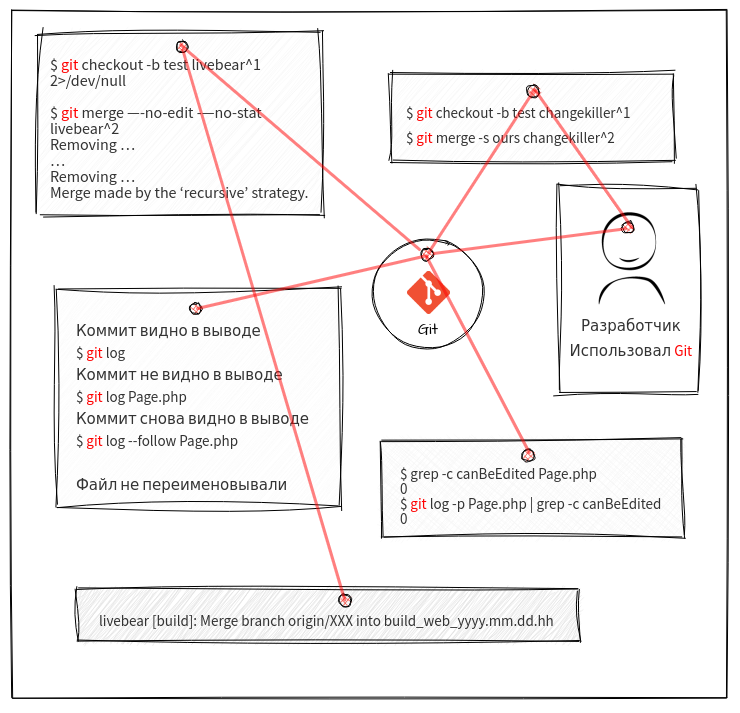 $ git checkout -b test livebear^1 2>/dev/null

$ git merge —-no-edit —-no-stat livebear^2
Removing …
…
Removing …
Merge made by the ‘recursive’ strategy.

$ git checkout -b test changekiller^1
$ git merge -s ours changekiller^2

Git

Разработчик
Использовал Git

Коммит видно в выводе
$ git log
Коммит не видно в выводе
$ git log Page.php
Коммит снова видно в выводе
$ git log --follow Page.php

Файл не переименовывали

$ grep -c canBeEdited Page.php
0
$ git log -p Page.php | grep -c canBeEdited
0

livebear [build]: Merge branch origin/XXX into build_web_yyyy.mm.dd.hh