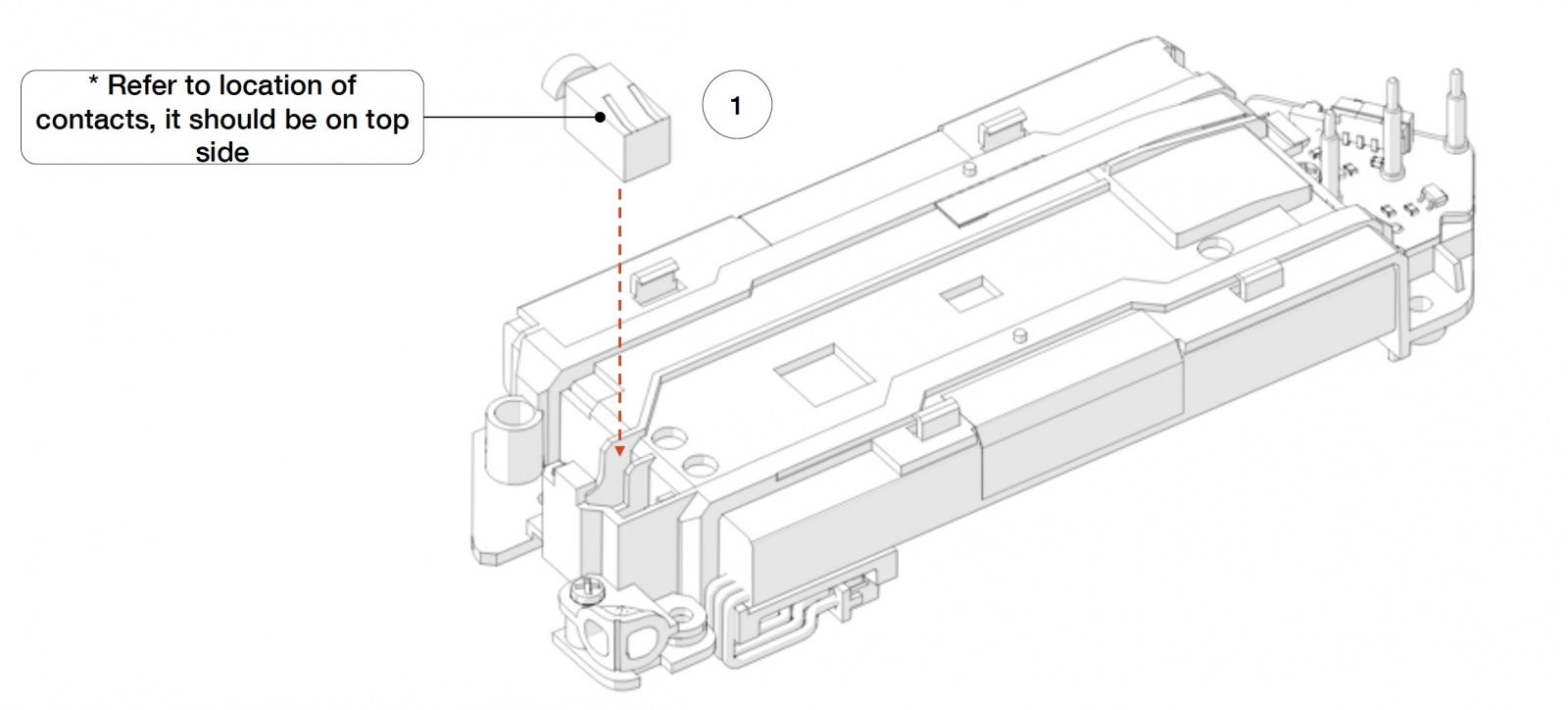 * Refer to location of contacts, it should be on top side

1