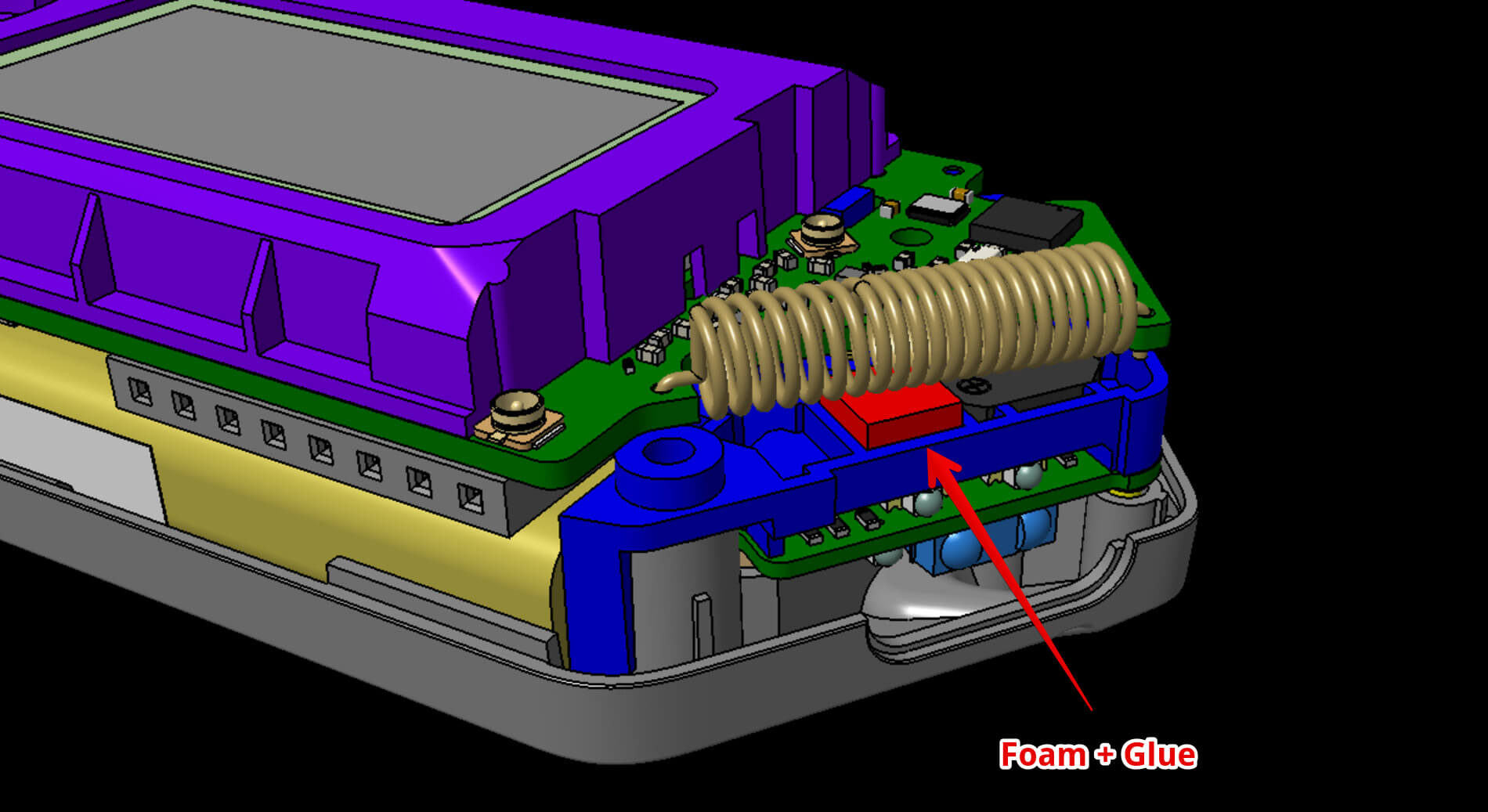 Foam + Glue