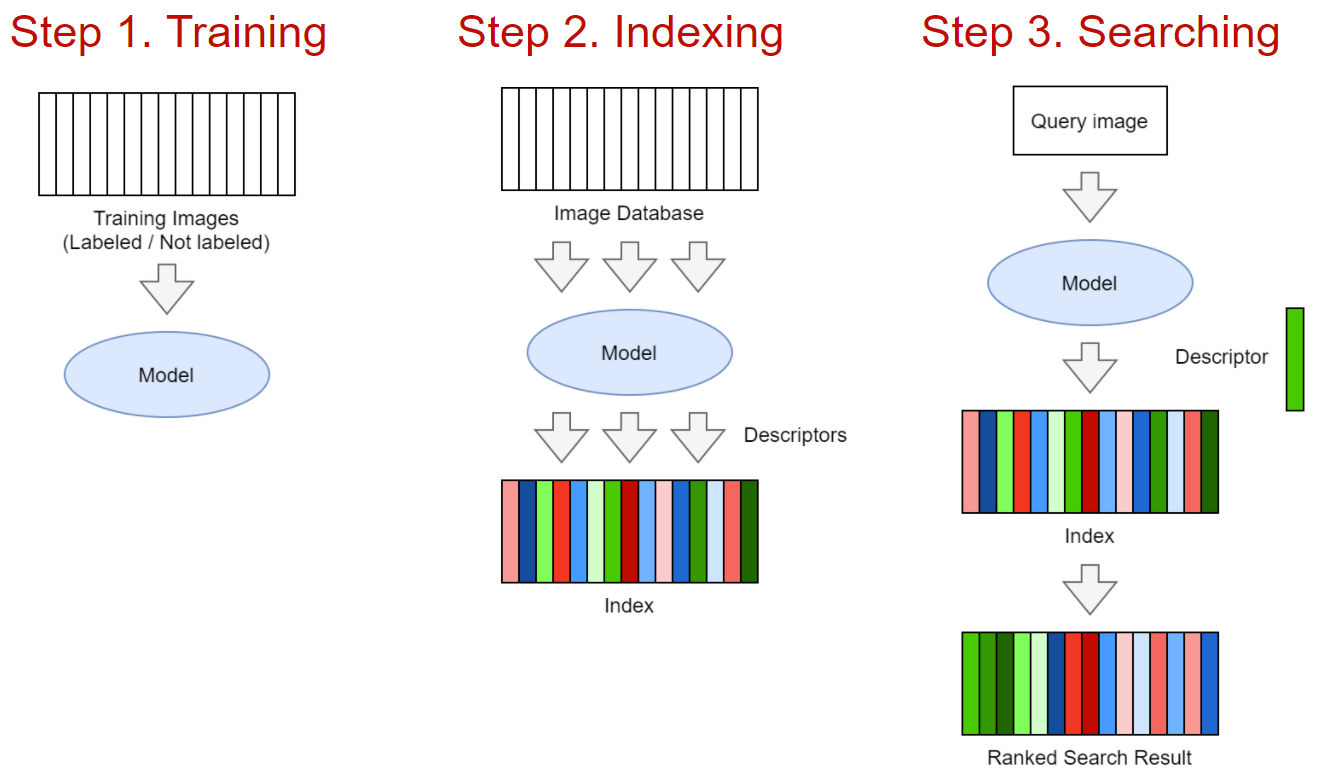 Step 1. Training

Training Images
(Labeled / Not labeled)

Model

Step 2. Indexing

Image Database

Model

Descriptors

Index

Step 3. Searching

Query image

Model

Descriptor

Index

Ranked Search Result