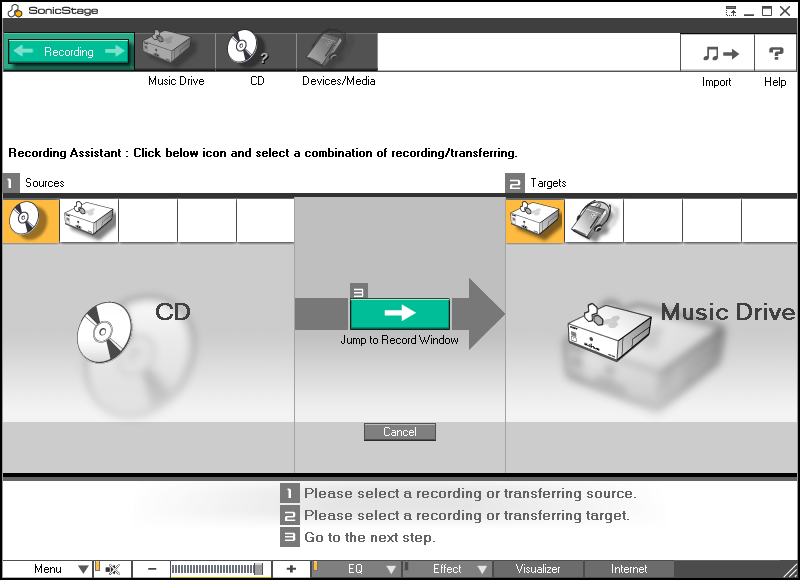 SonicStage

Recording

Music Drive

CD

Devices/Media

Import

Help

Recording Assistant : Click below icon and select a combination of recording/transferring.

1 Sources

2 Targets

CD

3

Jump to Record Window

Music Drive

Cancel

1 Please select a recording or transferring source.

2 Please select a recording or transferring target.

3 Go to the next step.

Menu

−

+

EQ

Effect

Visualizer

Internet