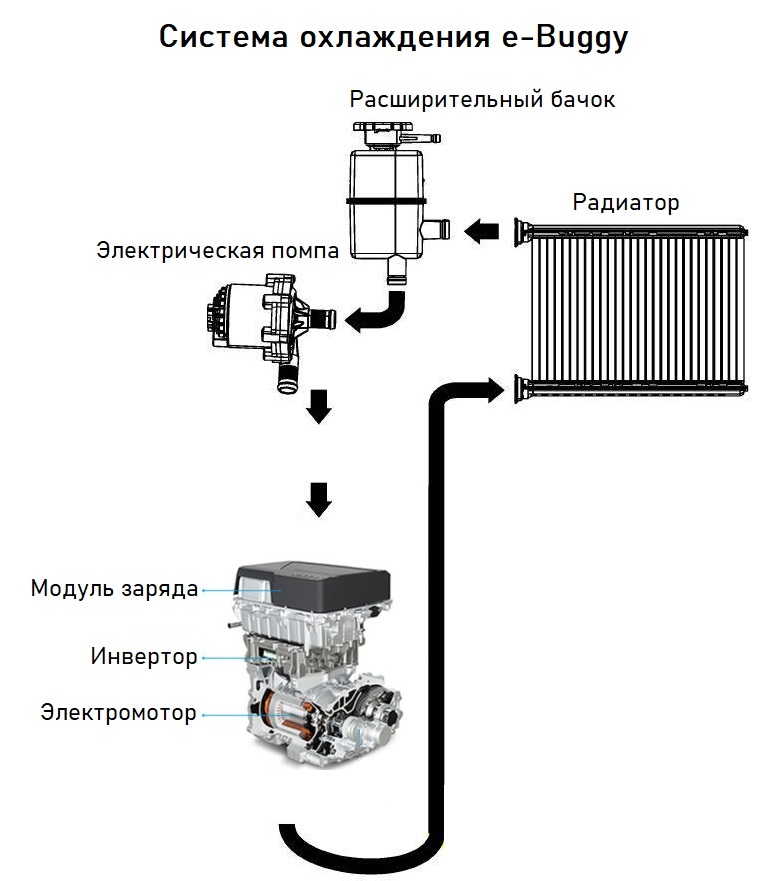 Система охлаждения e-Buggy

Расширительный бачок

Радиатор

Электрическая помпа

Модуль заряда

Инвертор

Электромотор