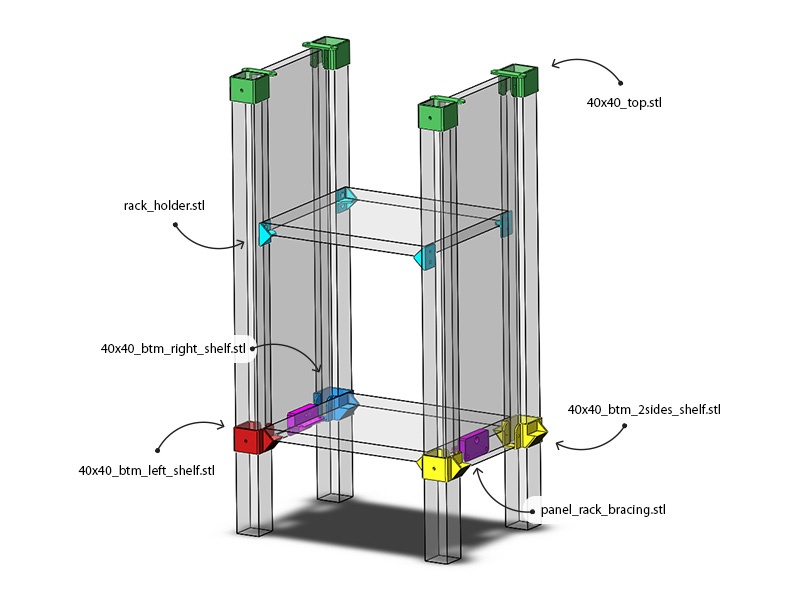 40x40_top.stl

rack_holder.stl

40x40_btm_right_shelf.stl

40x40_btm_2sides_shelf.stl

40x40_btm_left_shelf.stl

panel_rack_bracing.stl