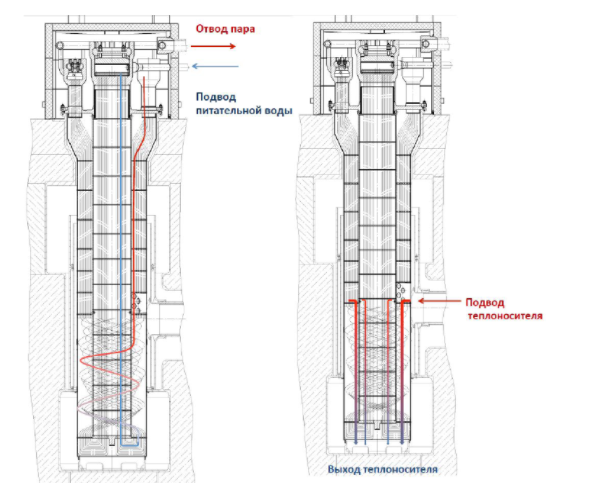 Отвод пара

Подвод питательной воды

Подвод теплоносителя

Выход теплоносителя