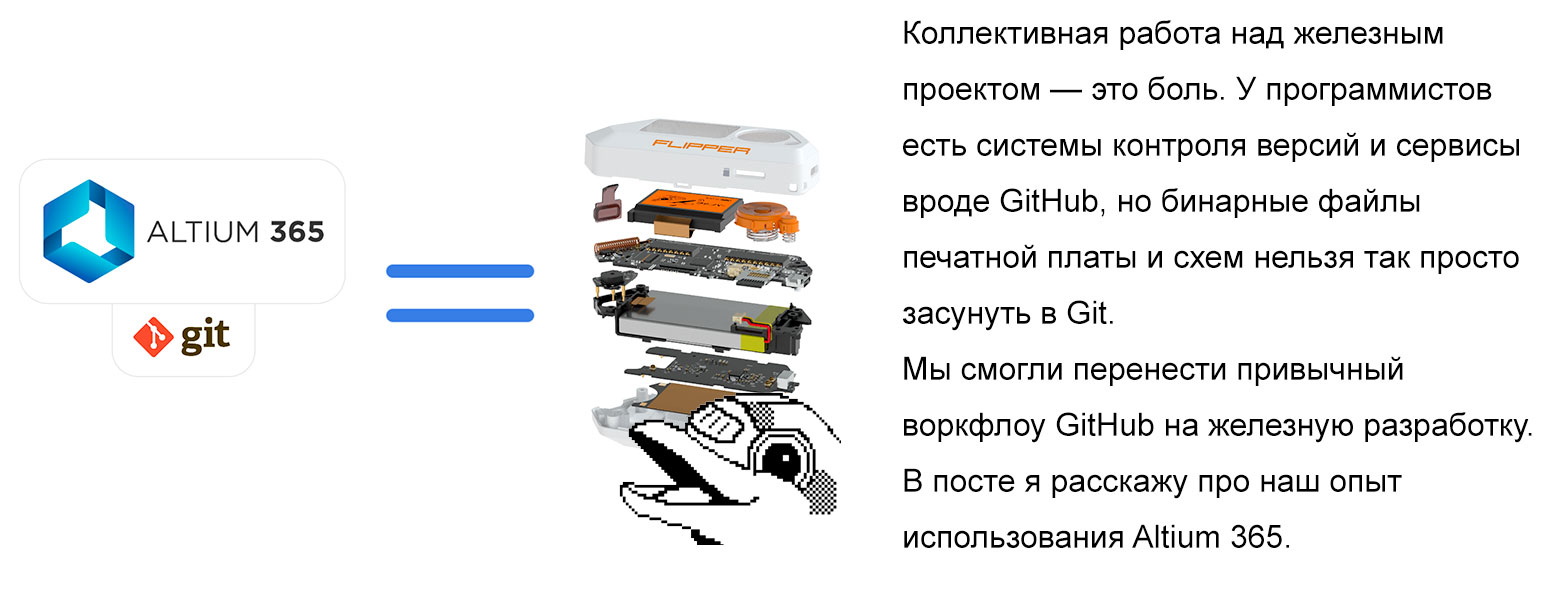 ALTIUM 365

git

FLIPPER

Коллективная работа над железным проектом — это боль. У программистов есть системы контроля версий и сервисы вроде GitHub, но бинарные файлы печатной платы и схем нельзя так просто засунуть в Git.
Мы смогли перенести привычный воркфлоу GitHub на железную разработку.
В посте я расскажу про наш опыт использования Altium 365.