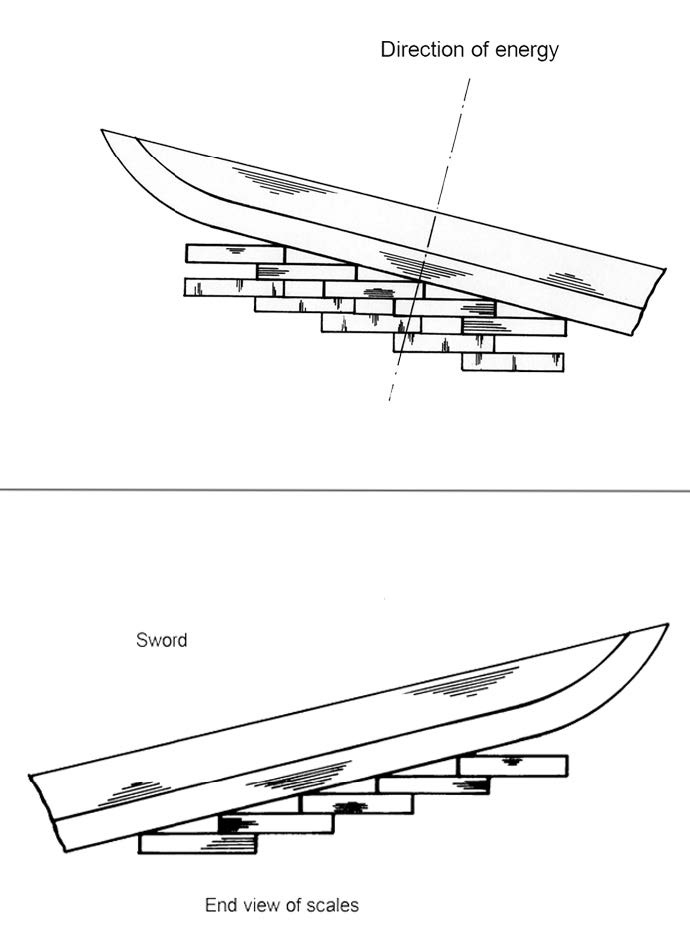 Direction of energy

Sword

End view of scales