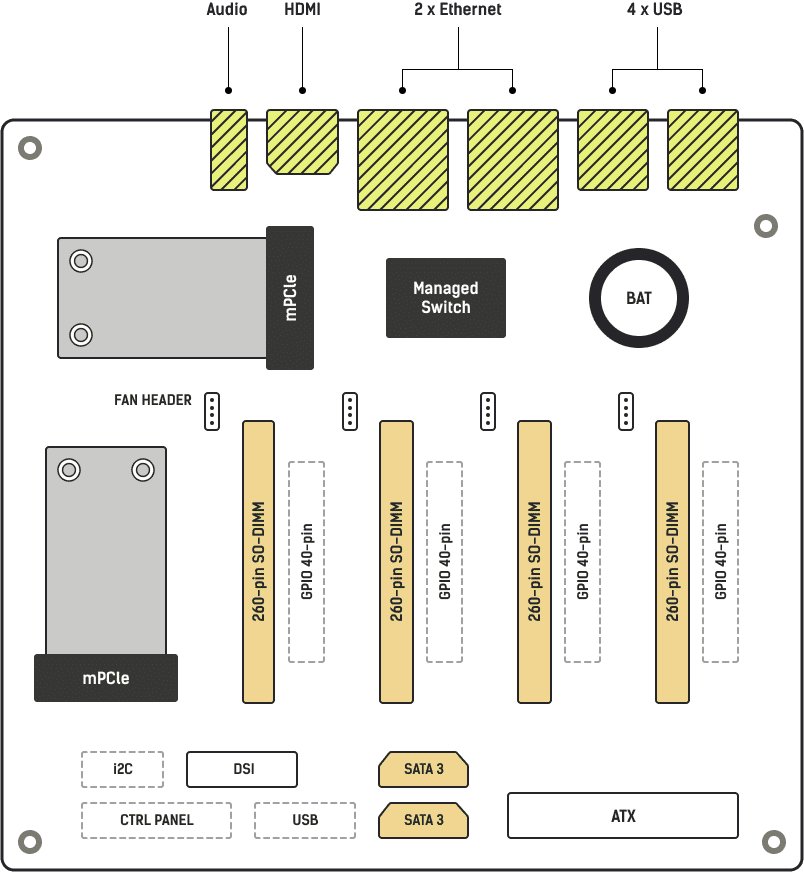 Audio HDMI 2 x Ethernet 4 x USB

mPCIe

Managed Switch

BAT

FAN HEADER

260-pin SO-DIMM
GPIO 40-pin
260-pin SO-DIMM
GPIO 40-pin
260-pin SO-DIMM
GPIO 40-pin
260-pin SO-DIMM
GPIO 40-pin

mPCIe

i2C
DSI
SATA 3
CTRL PANEL
USB
SATA 3
ATX