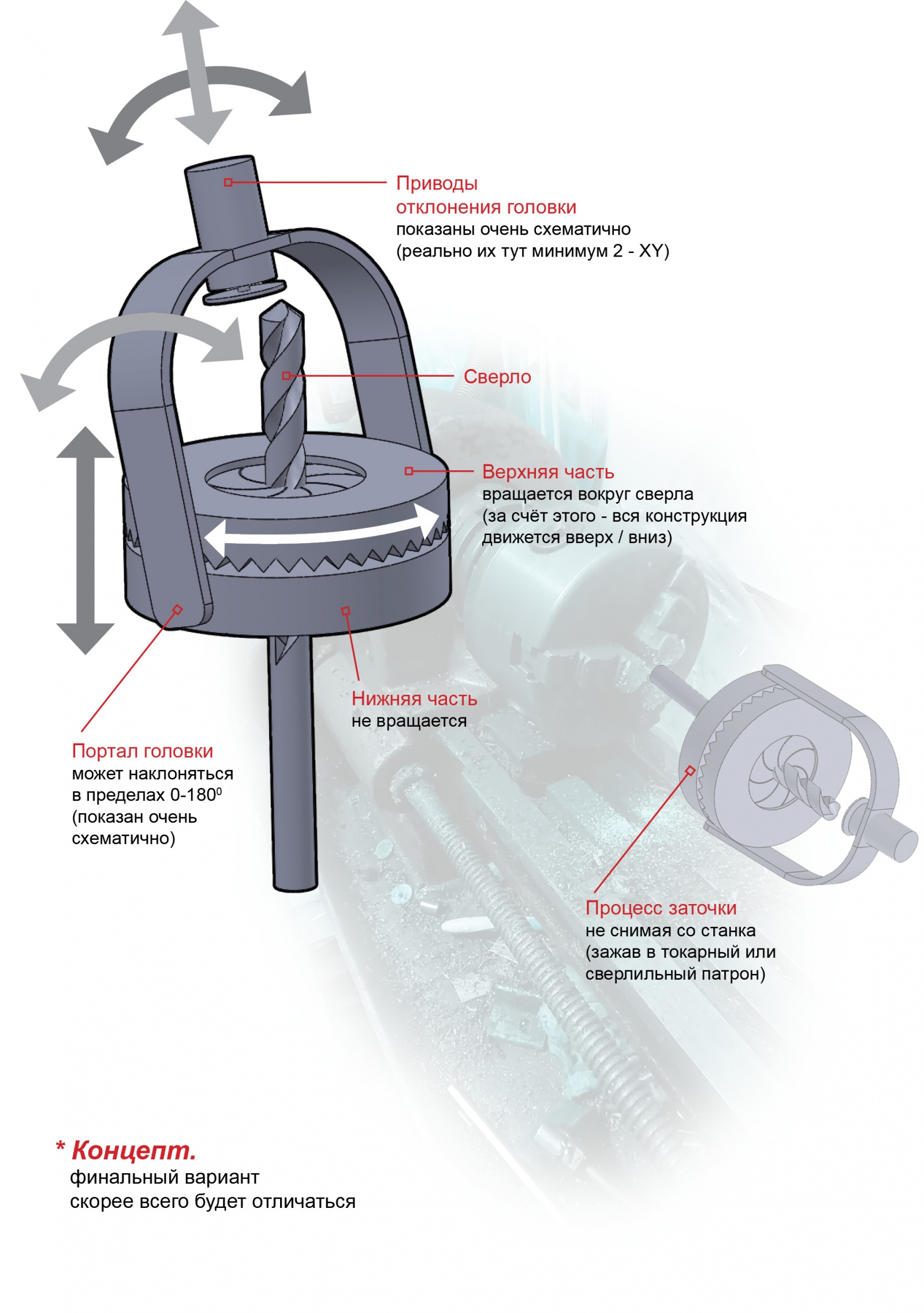 Приводы
отклонения головки
показаны очень схематично
(реально их тут минимум 2 - XY)

Сверло

Верхняя часть
вращается вокруг сверла
(за счёт этого - вся конструкция
движется вверх / вниз)

Нижняя часть
не вращается

Портал головки
может наклоняться
в пределах 0-180$^0$
(показан очень
схематично)

Процесс заточки
не снимая со станка
(зажав в токарный или
сверлильный патрон)

* Концепт.
финальный вариант
скорее всего будет отличаться