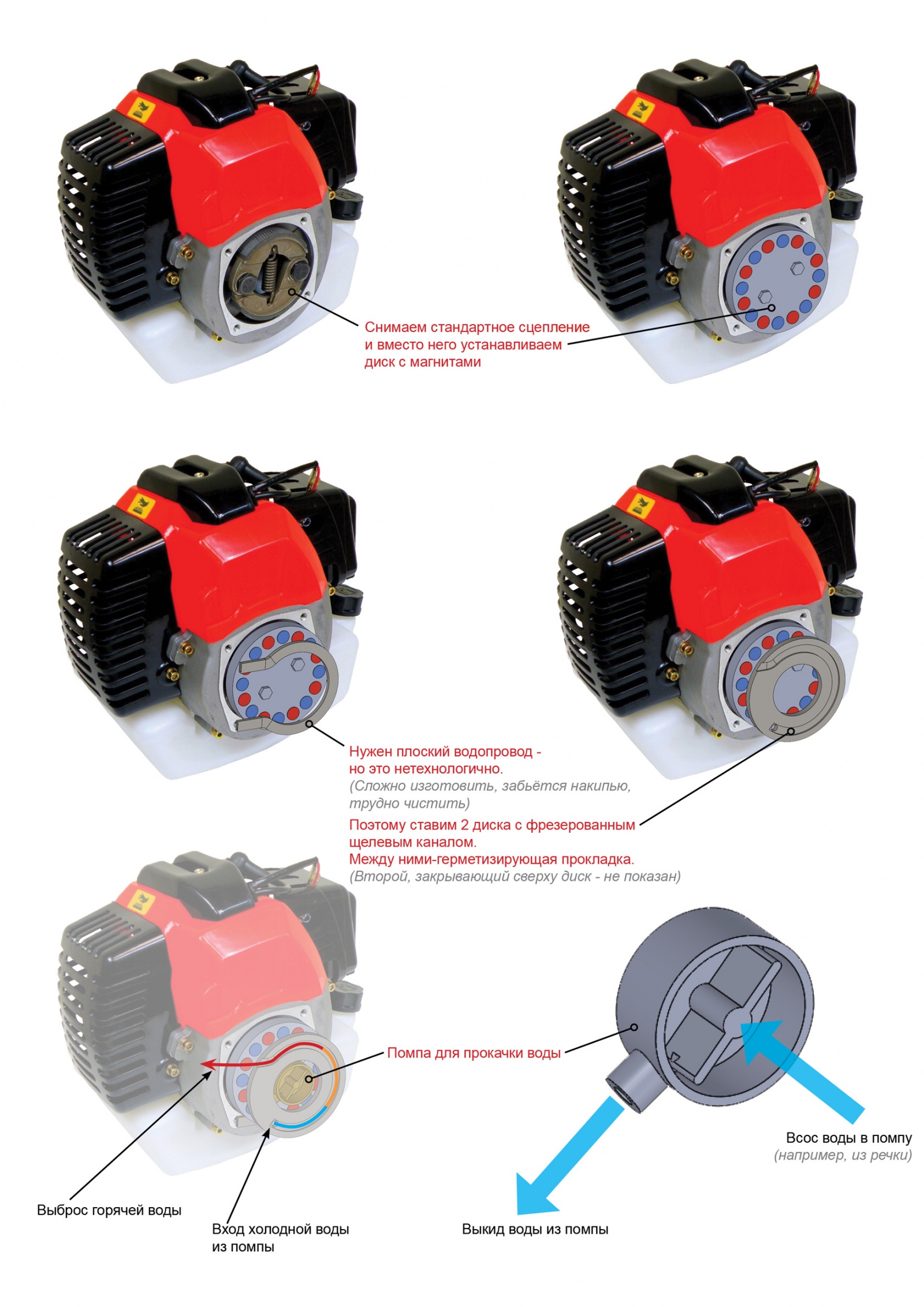 Снимаем стандартное сцепление и вместо него устанавливаем диск с магнитами

Нужен плоский водопровод - но это нетехнологично.
(Сложно изготовить, забьётся накипью, трудно чистить)

Поэтому ставим 2 диска с фрезерованным щелевым каналом.
Между ними-герметизирующая прокладка.
(Второй, закрывающий сверху диск - не показан)

Помпа для прокачки воды

Всос воды в помпу
(например, из речки)

Выброс горячей воды

Вход холодной воды из помпы

Выкид воды из помпы