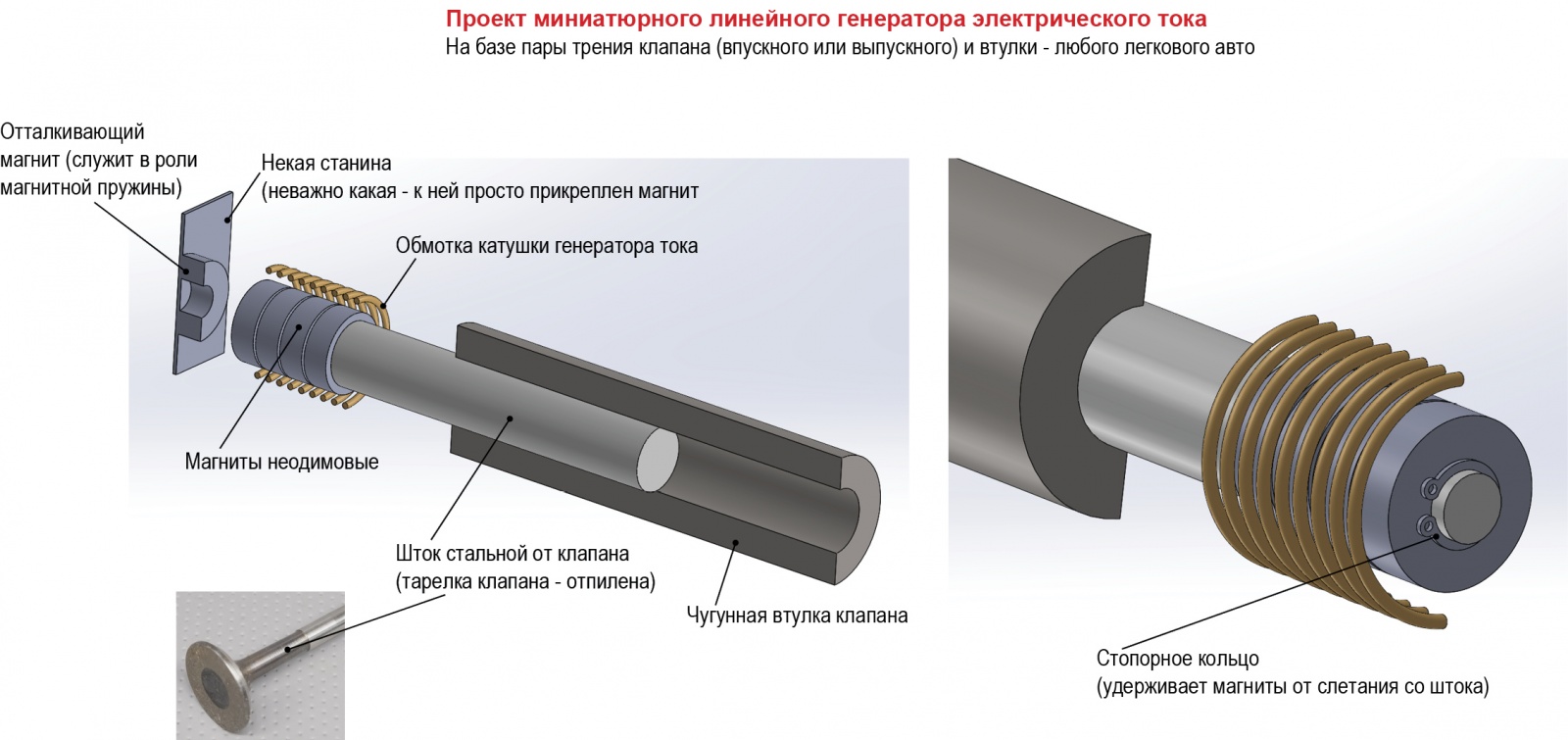 Проект миниатюрного линейного генератора электрического тока
На базе пары трения клапана (впускного или выпускного) и втулки - любого легкового авто

Отталкивающий магнит (служит в роли магнитной пружины)

Некая станина
(неважно какая - к ней просто прикреплен магнит

Обмотка катушки генератора тока

Магниты неодимовые

Шток стальной от клапана
(тарелка клапана - отпилена)

Чугунная втулка клапана

Стопорное кольцо
(удерживает магниты от слетания со штока)