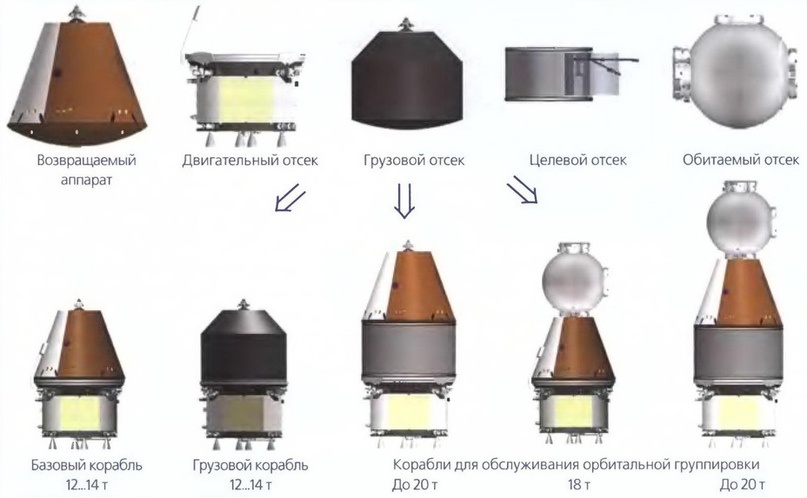 Возвращаемый аппарат

Двигательный отсек

Грузовой отсек

Целевой отсек

Обитаемый отсек

Базовый корабль
12...14 т

Грузовой корабль
12...14 т

Корабли для обслуживания орбитальной группировки
До 20 т

18 т

До 20 т