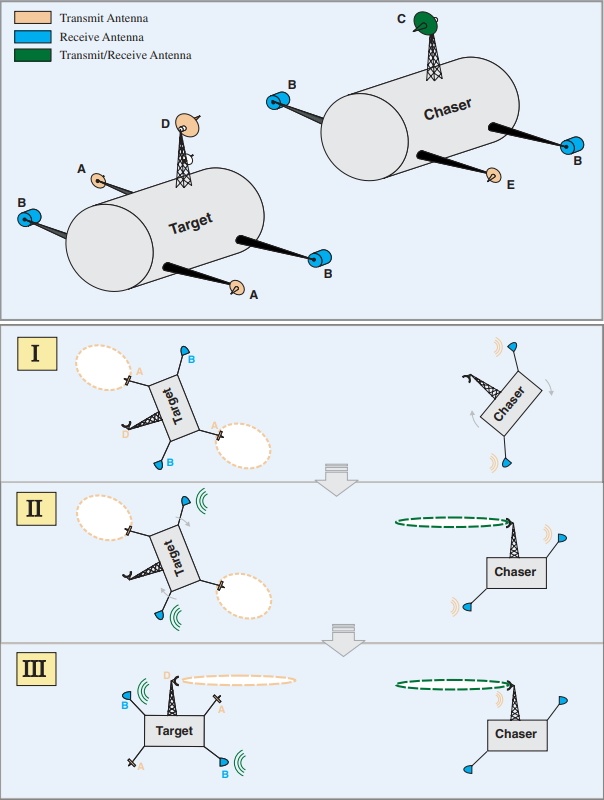 Transmit Antenna
Receive Antenna
Transmit/Receive Antenna

C
B
Chaser
B
E
D
A
B
Target
B
A

I
A
B
Target
D
A
B
Chaser

II
Target
Chaser

III
D
B
A
Target
A
B
Chaser