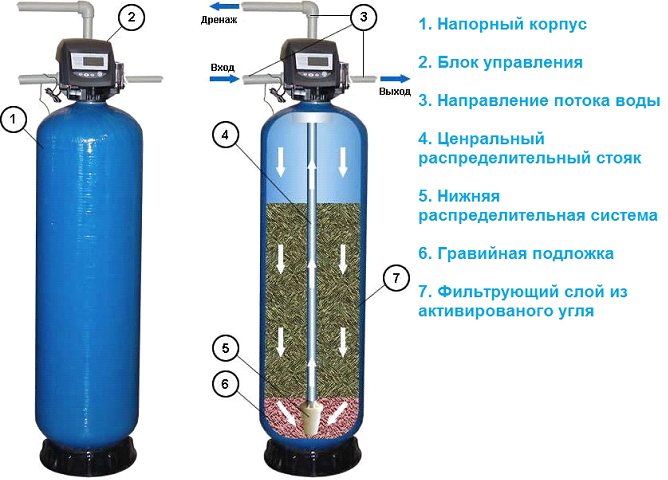 2

1

Дренаж

3

Вход

Выход

4

7

5

6

1. Напорный корпус

2. Блок управления

3. Направление потока воды

4. Ценральный распределительный стояк

5. Нижняя распределительная система

6. Гравийная подложка

7. Фильтрующий слой из активированого угля