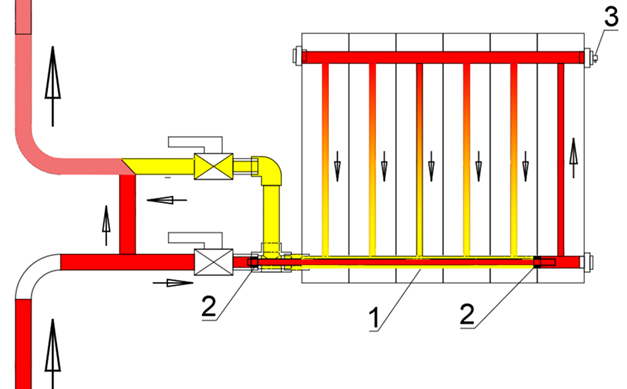 3
2
1
2