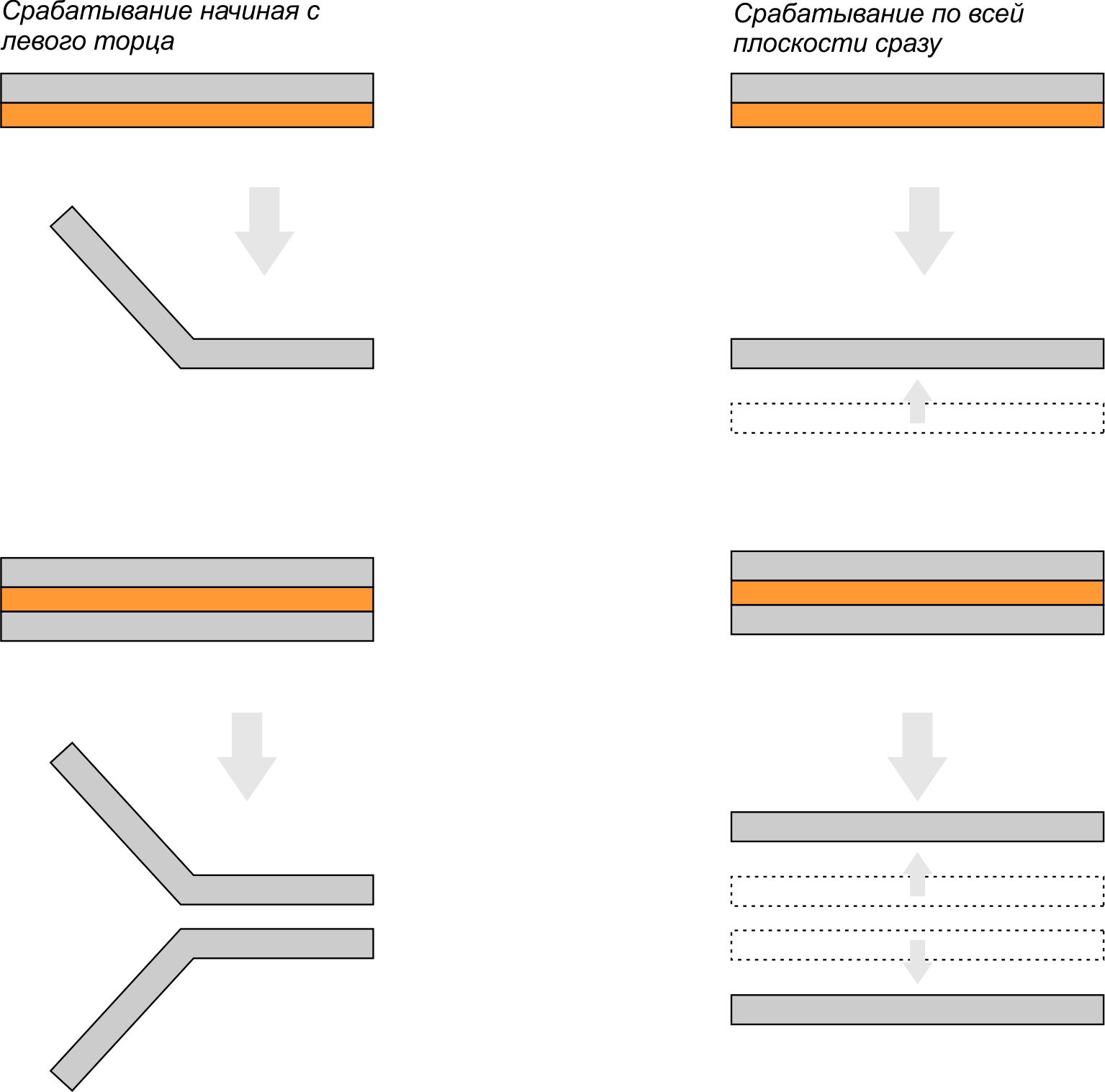 Срабатывание начиная с левого торца

Срабатывание по всей плоскости сразу