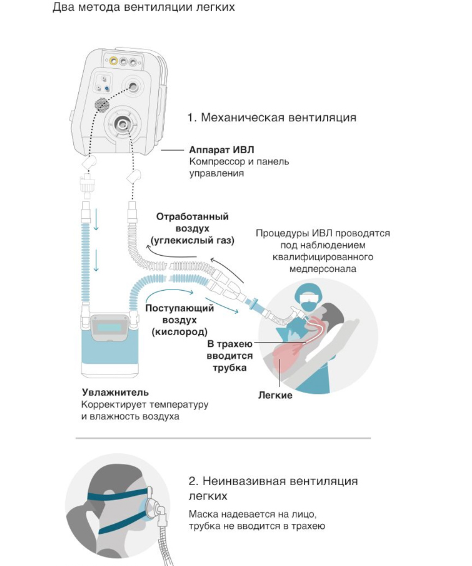 Два метода вентиляции легких

1. Механическая вентиляция

Аппарат ИВЛ
Компрессор и панель управления

Отработанный воздух (углекислый газ)

Процедуры ИВЛ проводятся под наблюдением квалифицированного медперсонала

Поступающий воздух (кислород)

В трахею вводится трубка

Легкие

Увлажнитель
Корректирует температуру и влажность воздуха

2. Неинвазивная вентиляция легких

Маска надевается на лицо, трубка не вводится в трахею