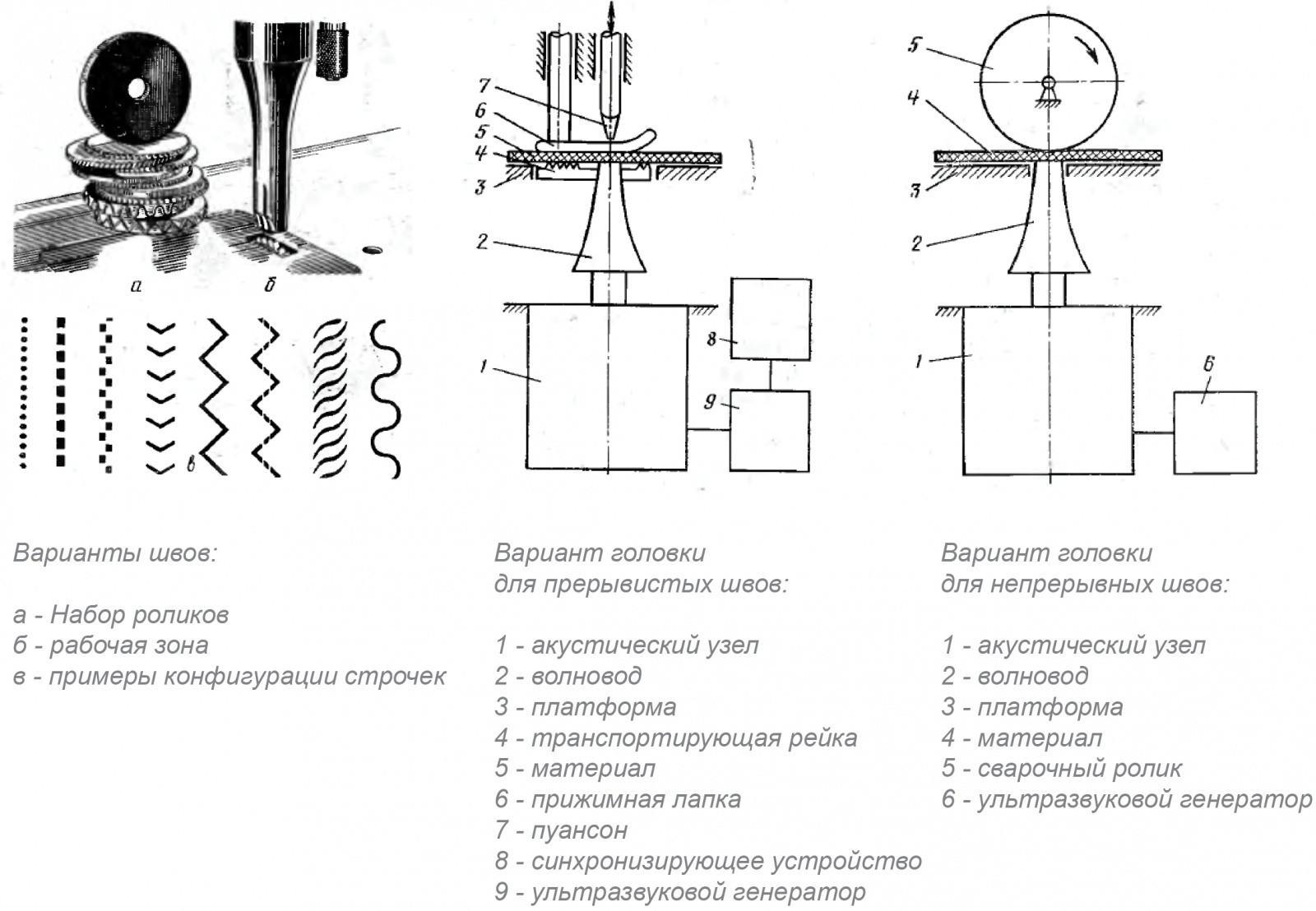 а б

в

7
6
5
4
3
2
1
8
9

5
4
3
2
1
6

Варианты швов:

а - Набор роликов
б - рабочая зона
в - примеры конфигурации строчек

Вариант головки для прерывистых швов:

1 - акустический узел
2 - волновод
3 - платформа
4 - транспортирующая рейка
5 - материал
6 - прижимная лапка
7 - пуансон
8 - синхронизирующее устройство
9 - ультразвуковой генератор

Вариант головки для непрерывных швов:

1 - акустический узел
2 - волновод
3 - платформа
4 - материал
5 - сварочный ролик
6 - ультразвуковой генератор