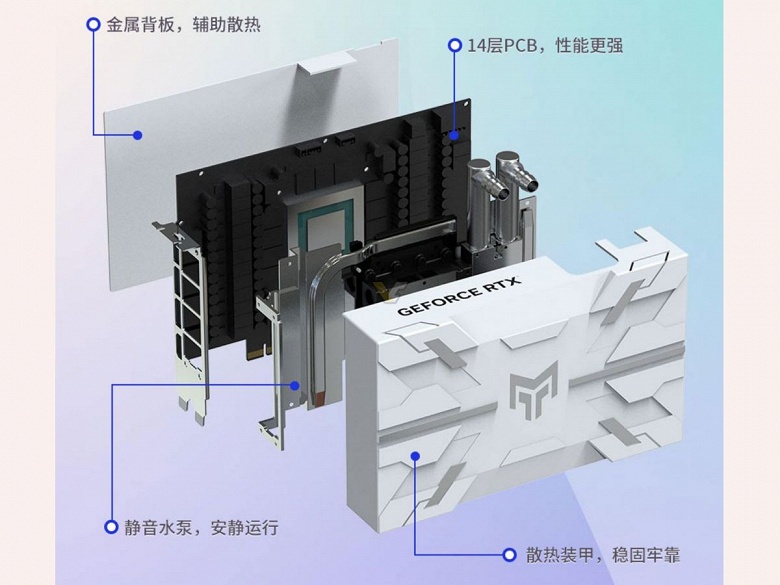 金属背板，辅助散热

14层PCB，性能更强

GEFORCE RTX

静音水泵，安静运行

散热装甲，稳固牢靠