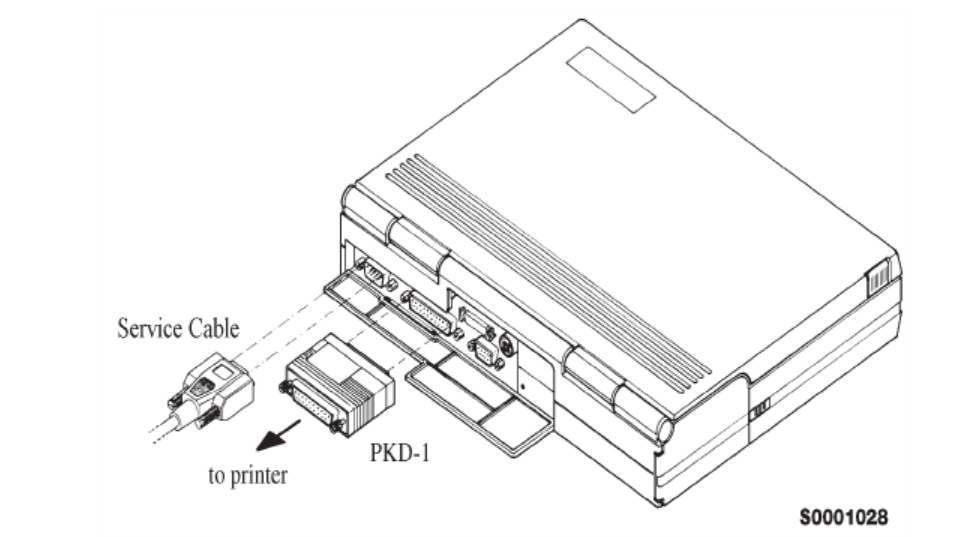 Service Cable

PKD-1

to printer

S0001028