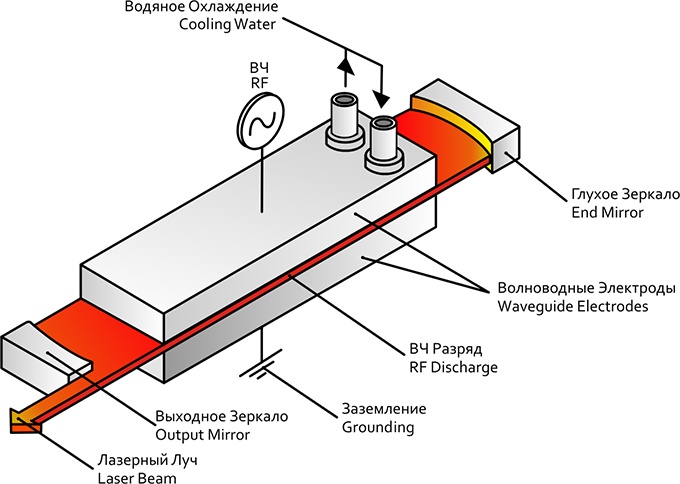 Водяное Охлаждение
Cooling Water

ВЧ
RF

Глухое Зеркало
End Mirror

Волноводные Электроды
Waveguide Electrodes

ВЧ Разряд
RF Discharge

Заземление
Grounding

Выходное Зеркало
Output Mirror

Лазерный Луч
Laser Beam