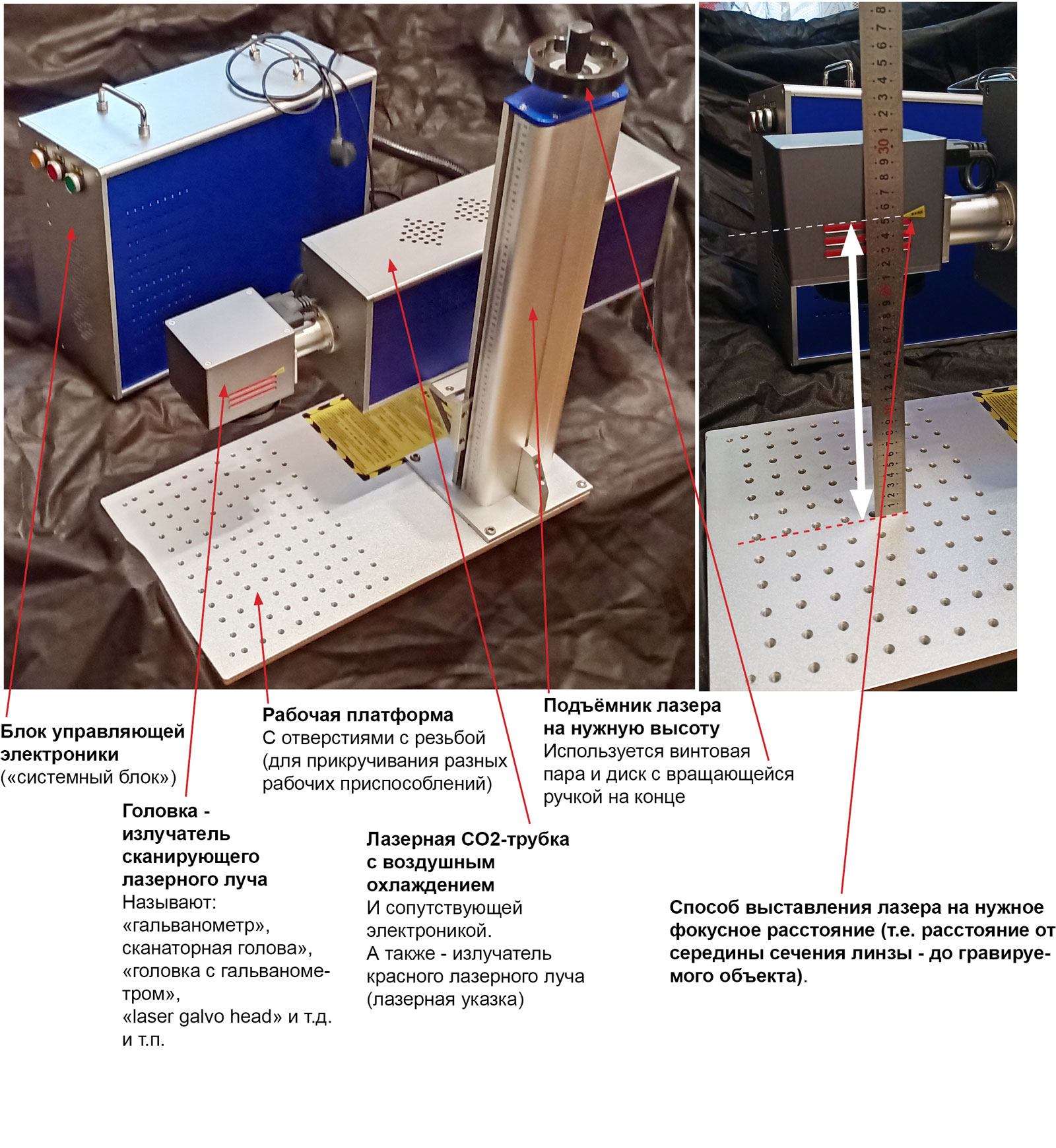 Блок управляющей электроники
(«системный блок»)

Рабочая платформа
С отверстиями с резьбой (для прикручивания разных рабочих приспособлений)

Подъёмник лазера на нужную высоту
Используется винтовая пара и диск с вращающейся ручкой на конце

Головка - излучатель сканирующего лазерного луча
Называют:
«гальванометр»,
сканаторная голова»,
«головка с гальванометром»,
«laser galvo head» и т.д. и т.п.

Лазерная CO2-трубка с воздушным охлаждением
И сопутствующей электроникой.
А также - излучатель красного лазерного луча (лазерная указка)

Способ выставления лазера на нужное фокусное расстояние (т.е. расстояние от середины сечения линзы - до гравируемого объекта).