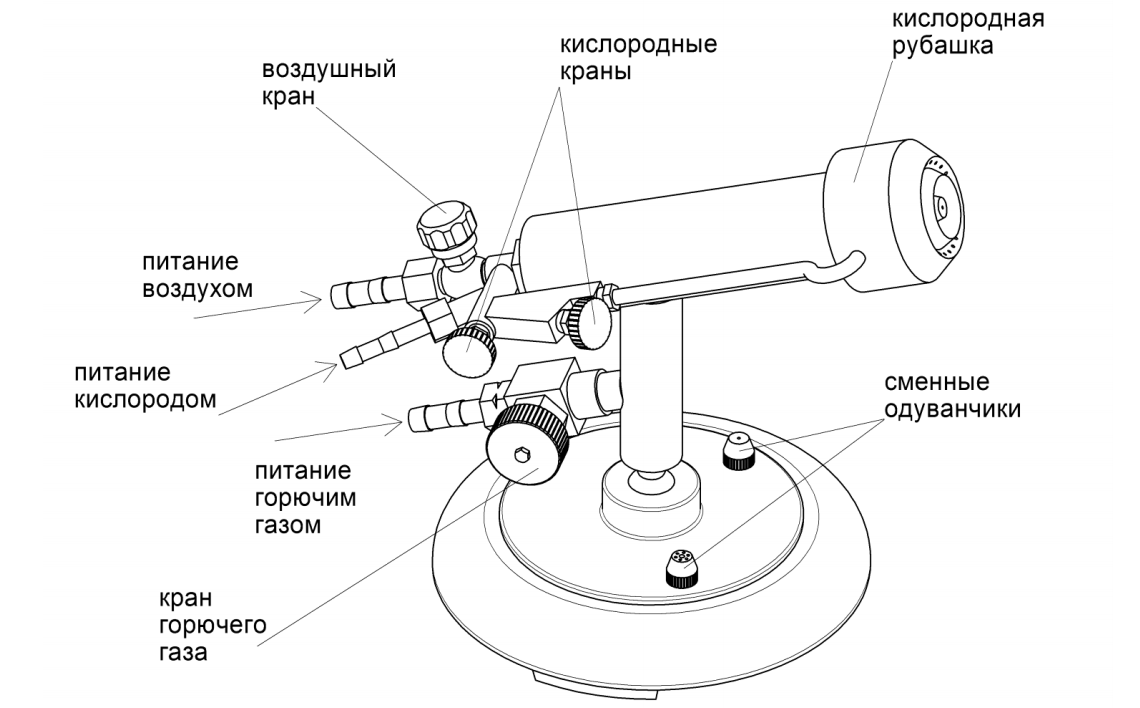 воздушный кран

кислородные краны

кислородная рубашка

питание воздухом

питание кислородом

питание горючим газом

сменные одуванчики

кран горючего газа