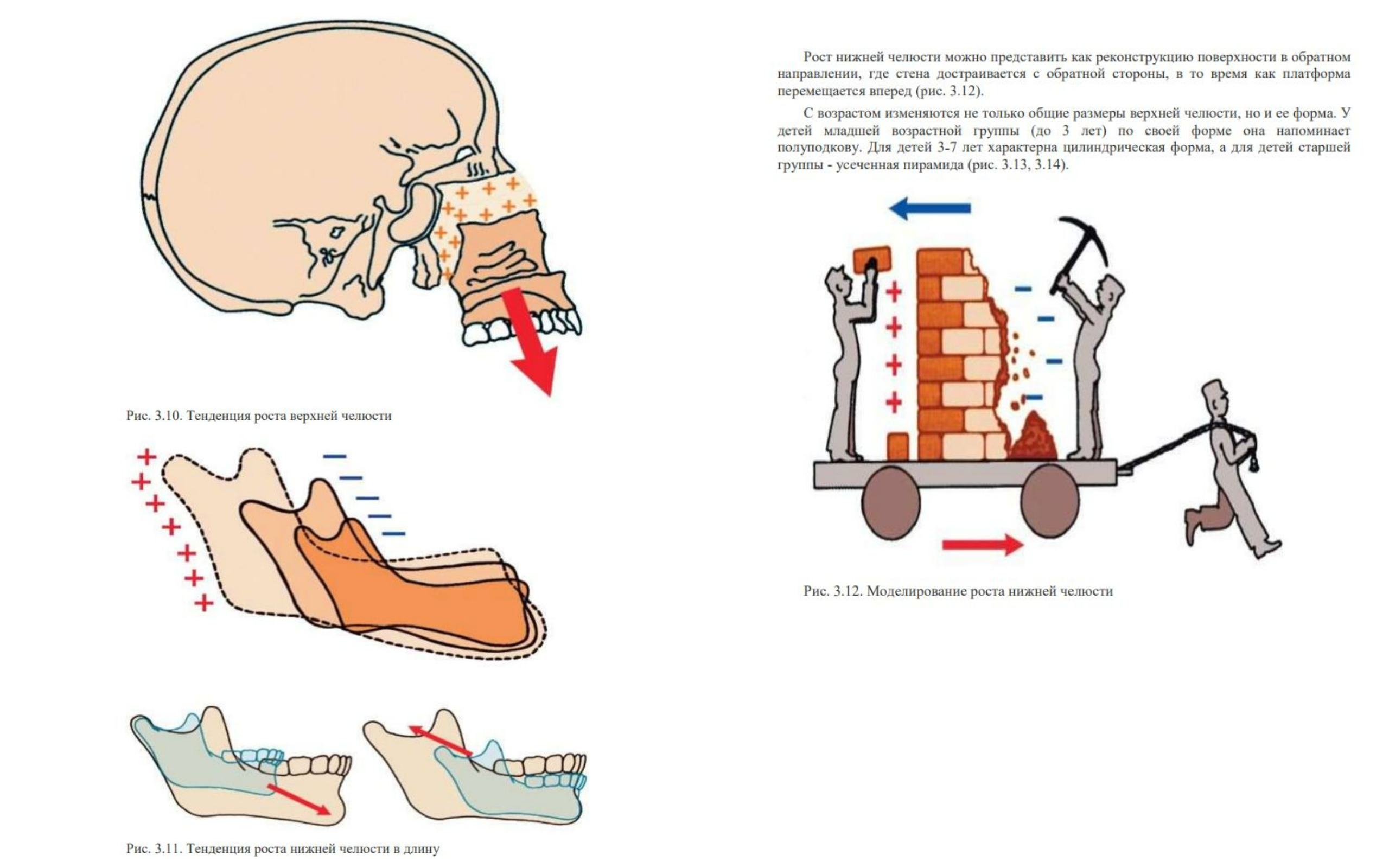 Рис. 3.10. Тенденция роста верхней челюсти

Рис. 3.11. Тенденция роста нижней челюсти в длину

Рост нижней челюсти можно представить как реконструкцию поверхности в обратном направлении, где стена достраивается с обратной стороны, в то время как платформа перемещается вперед (рис. 3.12).

С возрастом изменяются не только общие размеры верхней челюсти, но и ее форма. У детей младшей возрастной группы (до 3 лет) по своей форме она напоминает полуподкову. Для детей 3-7 лет характерна цилиндрическая форма, а для детей старшей группы - усеченная пирамида (рис. 3.13, 3.14).

Рис. 3.12. Моделирование роста нижней челюсти