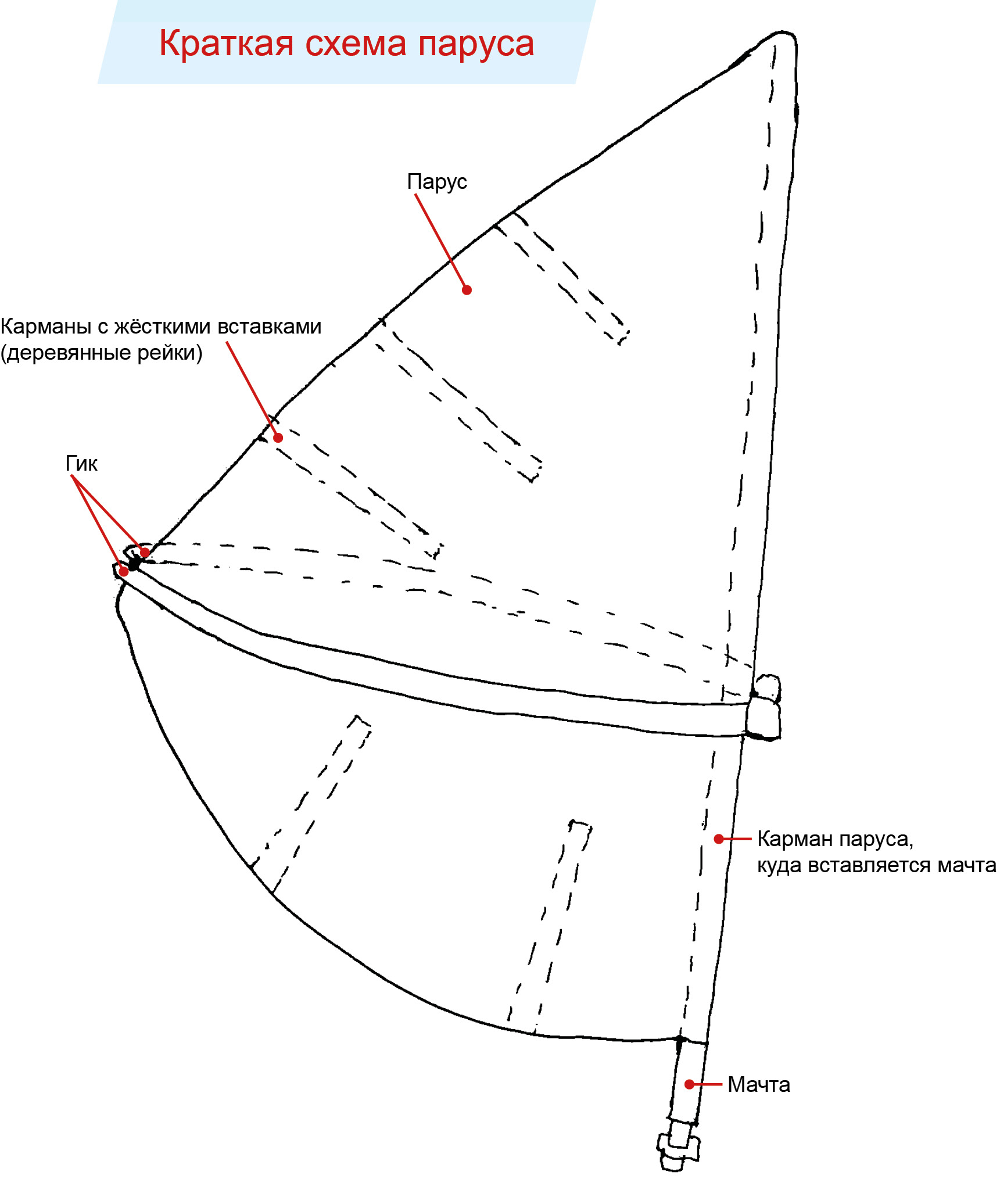 Краткая схема паруса

Парус

Карманы с жёсткими вставками (деревянные рейки)

Гик

Карман паруса, куда вставляется мачта

Мачта