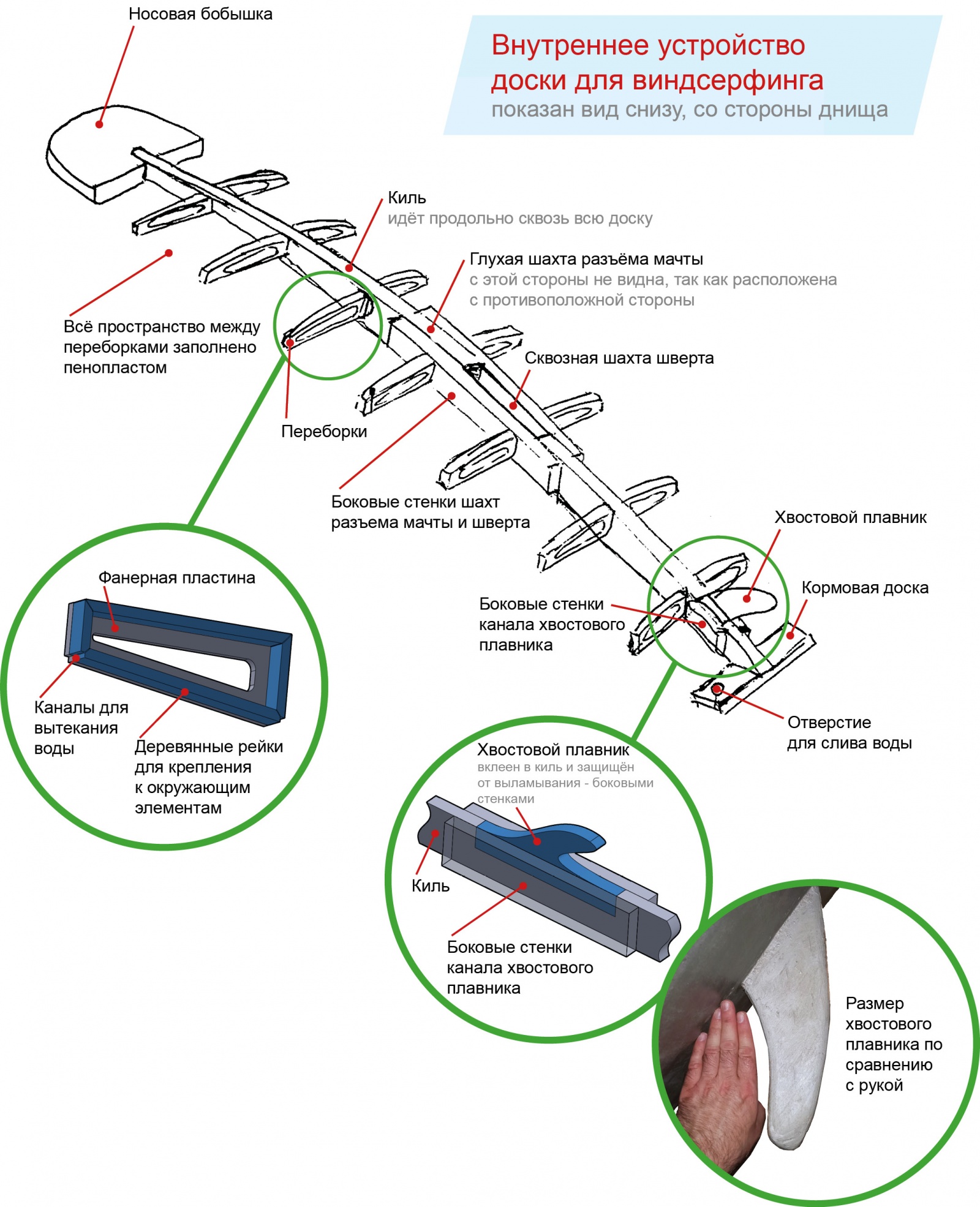 Внутреннее устройство доски для виндсерфинга
показан вид снизу, со стороны днища

Носовая бобышка

Киль
идёт продольно сквозь всю доску

Глухая шахта разъёма мачты
с этой стороны не видна, так как расположена с противоположной стороны

Всё пространство между переборками заполнено пенопластом

Сквозная шахта шверта

Переборки

Боковые стенки шахт разъема мачты и шверта

Хвостовой плавник

Кормовая доска

Боковые стенки канала хвостового плавника

Отверстие для слива воды

Фанерная пластина

Каналы для вытекания воды

Деревянные рейки для крепления к окружающим элементам

Хвостовой плавник
вклеен в киль и защищён от выламывания - боковыми стенками

Киль

Боковые стенки канала хвостового плавника

Размер хвостового плавника по сравнению с рукой