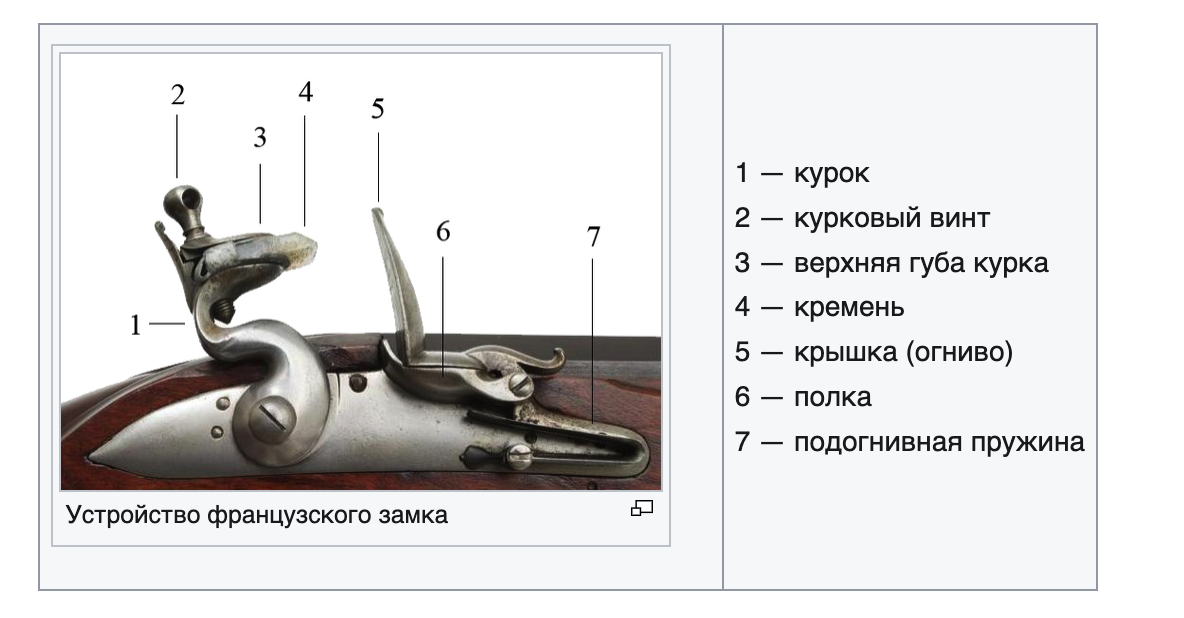 2
4
3
5
6
7
1

Устройство французского замка

1 — курок
2 — курковый винт
3 — верхняя губа курка
4 — кремень
5 — крышка (огниво)
6 — полка
7 — подогнивная пружина