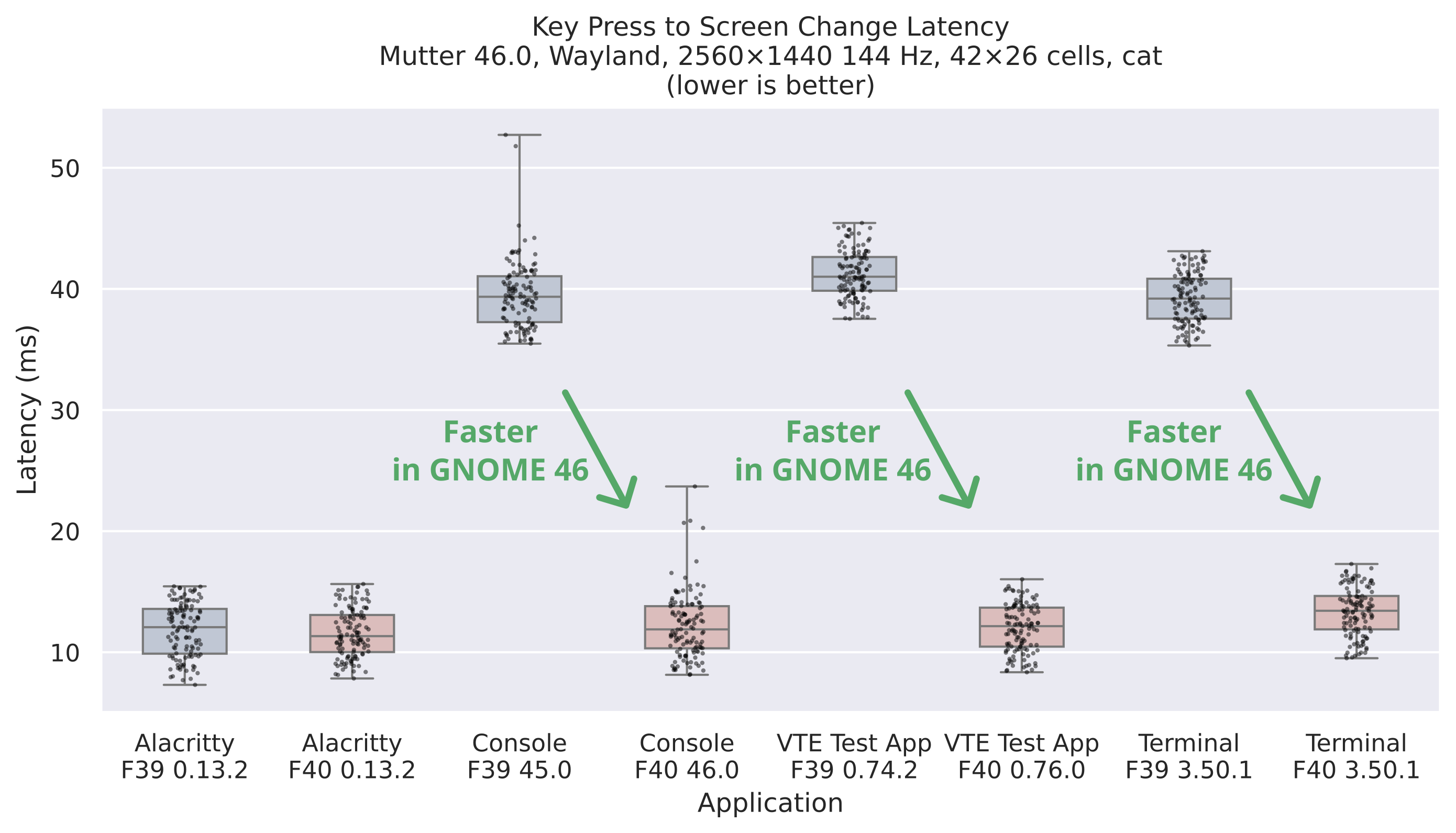 Key Press to Screen Change Latency
Mutter 46.0, Wayland, 2560×1440 144 Hz, 42×26 cells, cat
(lower is better)

Latency (ms)

50
40
30
20
10

Faster
in GNOME 46

Faster
in GNOME 46

Faster
in GNOME 46

Alacritty
F39 0.13.2

Alacritty
F40 0.13.2

Console
F39 45.0

Console
F40 46.0

VTE Test App
F39 0.74.2

VTE Test App
F40 0.76.0

Terminal
F39 3.50.1

Terminal
F40 3.50.1

Application