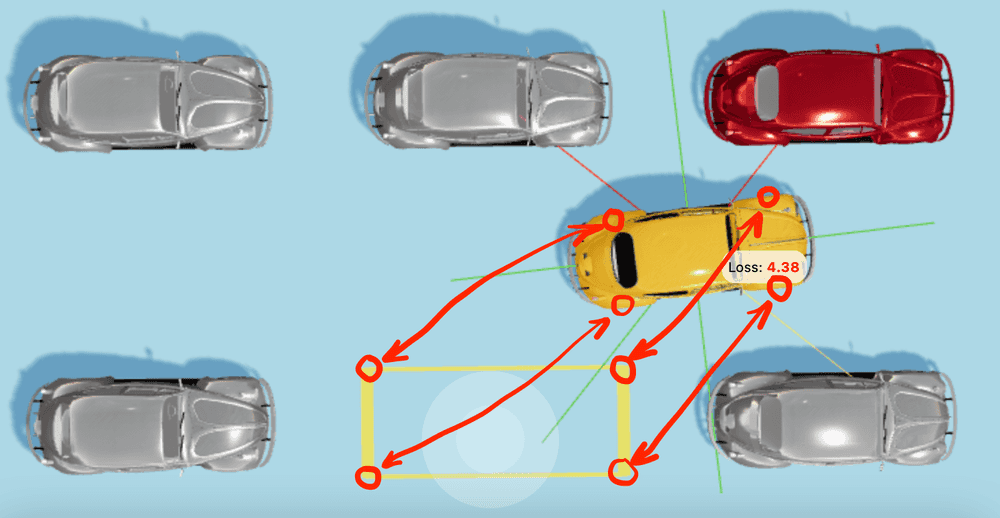 Loss: 4.38