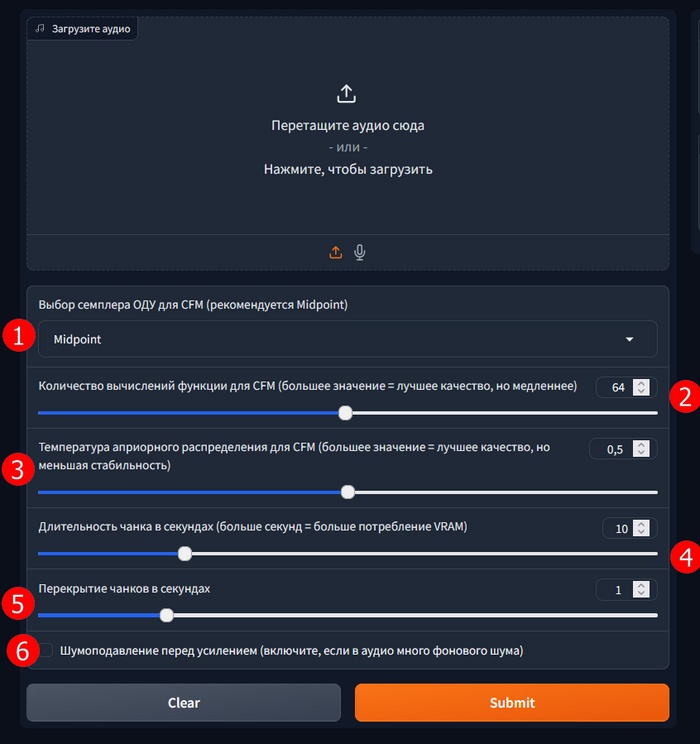 Загрузите аудио

Перетащите аудио сюда
- или -
Нажмите, чтобы загрузить

Выбор семплера ОДУ для CFM (рекомендуется Midpoint)

1

Midpoint

Количество вычислений функции для CFM (большее значение = лучшее качество, но медленнее)

64

2

Температура априорного распределения для CFM (большее значение = лучшее качество, но меньшая стабильность)

0,5

3

Длительность чанка в секундах (больше секунд = больше потребление VRAM)

10

4

Перекрытие чанков в секундах

1

5

6

Шумоподавление перед усилением (включите, если в аудио много фонового шума)

Clear

Submit