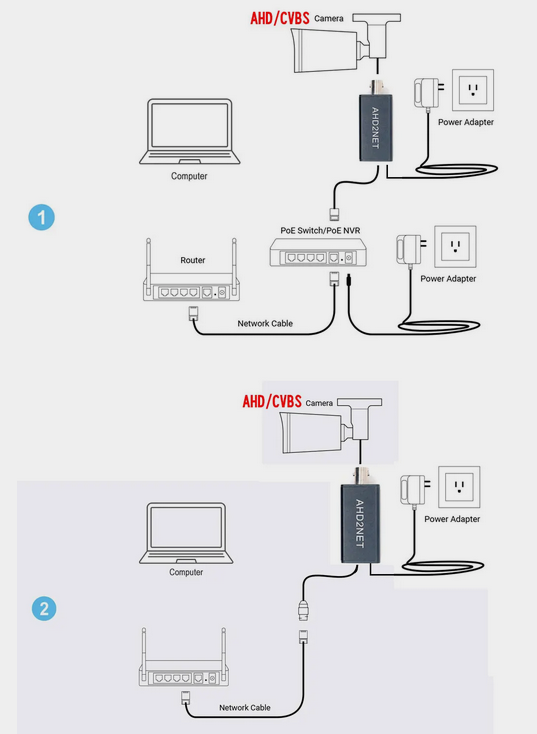 AHD/CVBS Camera

AHD2NET

Power Adapter

Computer

1

PoE Switch/PoE NVR

Router

Power Adapter

Network Cable

AHD/CVBS Camera

AHD2NET

Power Adapter

Computer

2

Network Cable