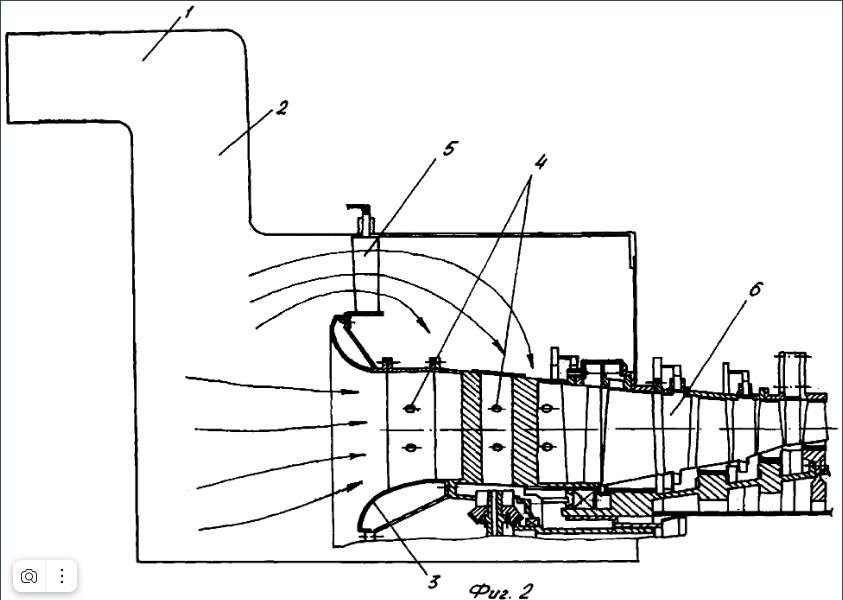 1
2
5
4
6
3
Фиг. 2