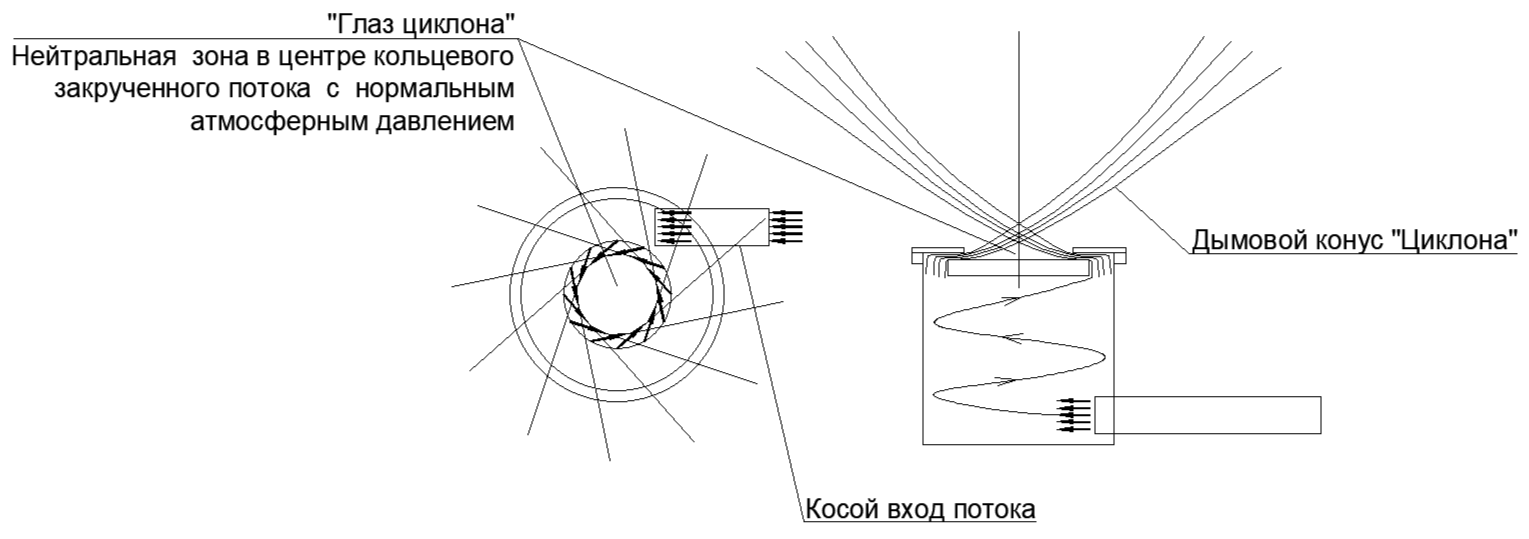 "Глаз циклона"
Нейтральная зона в центре кольцевого закрученного потока с нормальным атмосферным давлением

Дымовой конус "Циклона"

Косой вход потока