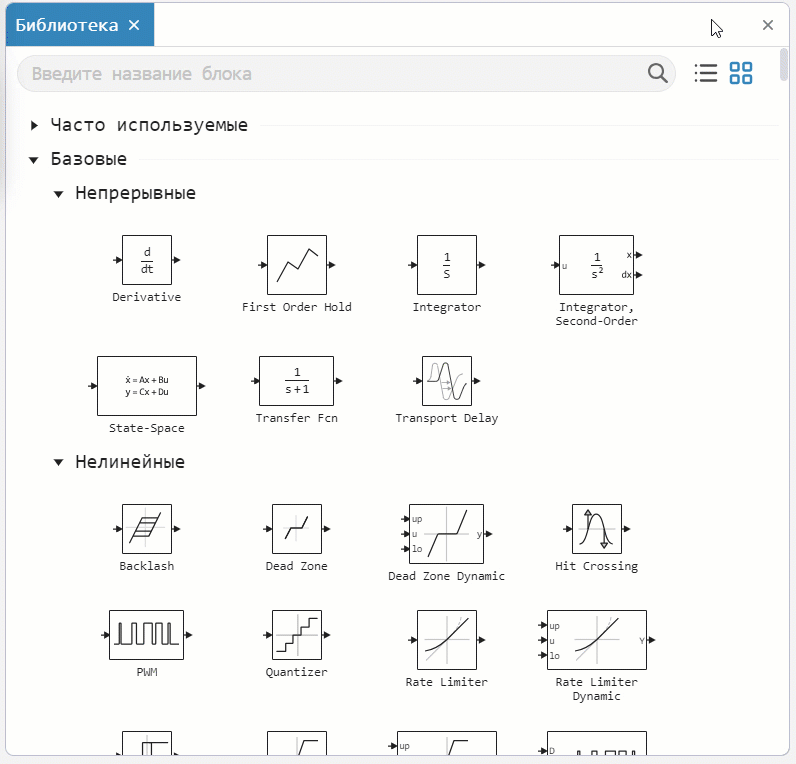 Библиотека ×

×

Введите название блока

Часто используемые

Базовые

Непрерывные

$\frac{d}{dt}$
Derivative

First Order Hold

$\frac{1}{S}$
Integrator

u $\frac{1}{s^2}$ x dx
Integrator, Second-Order

$\dot{x} = Ax + Bu$
$y = Cx + Du$
State-Space

$\frac{1}{s+1}$
Transfer Fcn

Transport Delay

Нелинейные

Backlash

Dead Zone

up u lo y
Dead Zone Dynamic

Hit Crossing

PWM

Quantizer

Rate Limiter

up u lo Y
Rate Limiter Dynamic

up

D