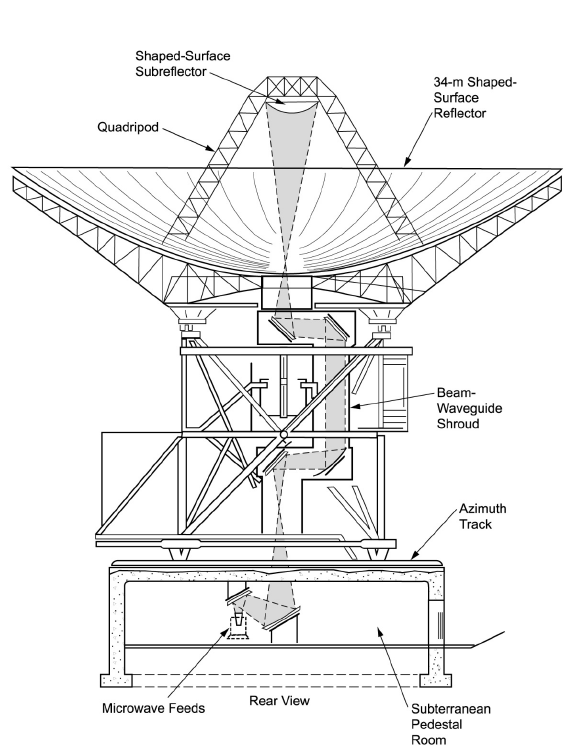 Shaped-Surface Subreflector

34-m Shaped-Surface Reflector

Quadripod

Beam-Waveguide Shroud

Azimuth Track

Microwave Feeds

Rear View

Subterranean Pedestal Room