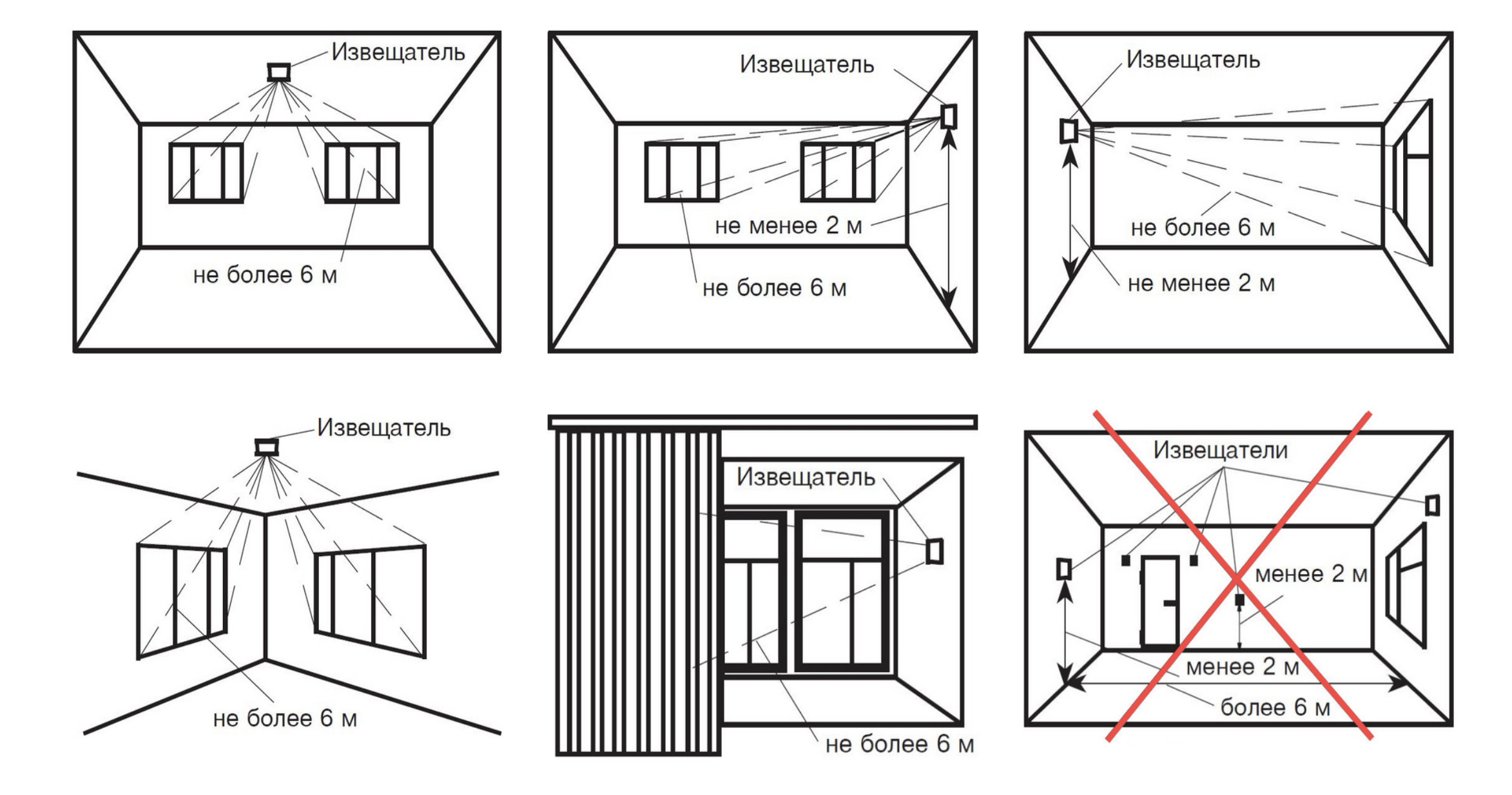 Извещатель

не более 6 м

Извещатель

не менее 2 м

не более 6 м

Извещатель

не более 6 м

не менее 2 м

Извещатель

не более 6 м

Извещатель

не более 6 м

Извещатели

менее 2 м

менее 2 м

более 6 м