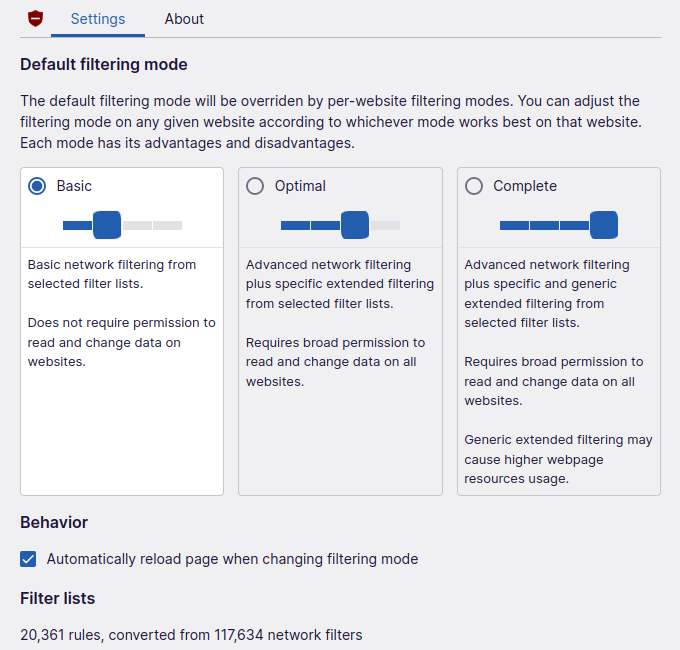 Settings About

Default filtering mode

The default filtering mode will be overriden by per-website filtering modes. You can adjust the filtering mode on any given website according to whichever mode works best on that website. Each mode has its advantages and disadvantages.

Basic

Basic network filtering from selected filter lists.

Does not require permission to read and change data on websites.

Optimal

Advanced network filtering plus specific extended filtering from selected filter lists.

Requires broad permission to read and change data on all websites.

Complete

Advanced network filtering plus specific and generic extended filtering from selected filter lists.

Requires broad permission to read and change data on all websites.

Generic extended filtering may cause higher webpage resources usage.

Behavior

Automatically reload page when changing filtering mode

Filter lists

20,361 rules, converted from 117,634 network filters