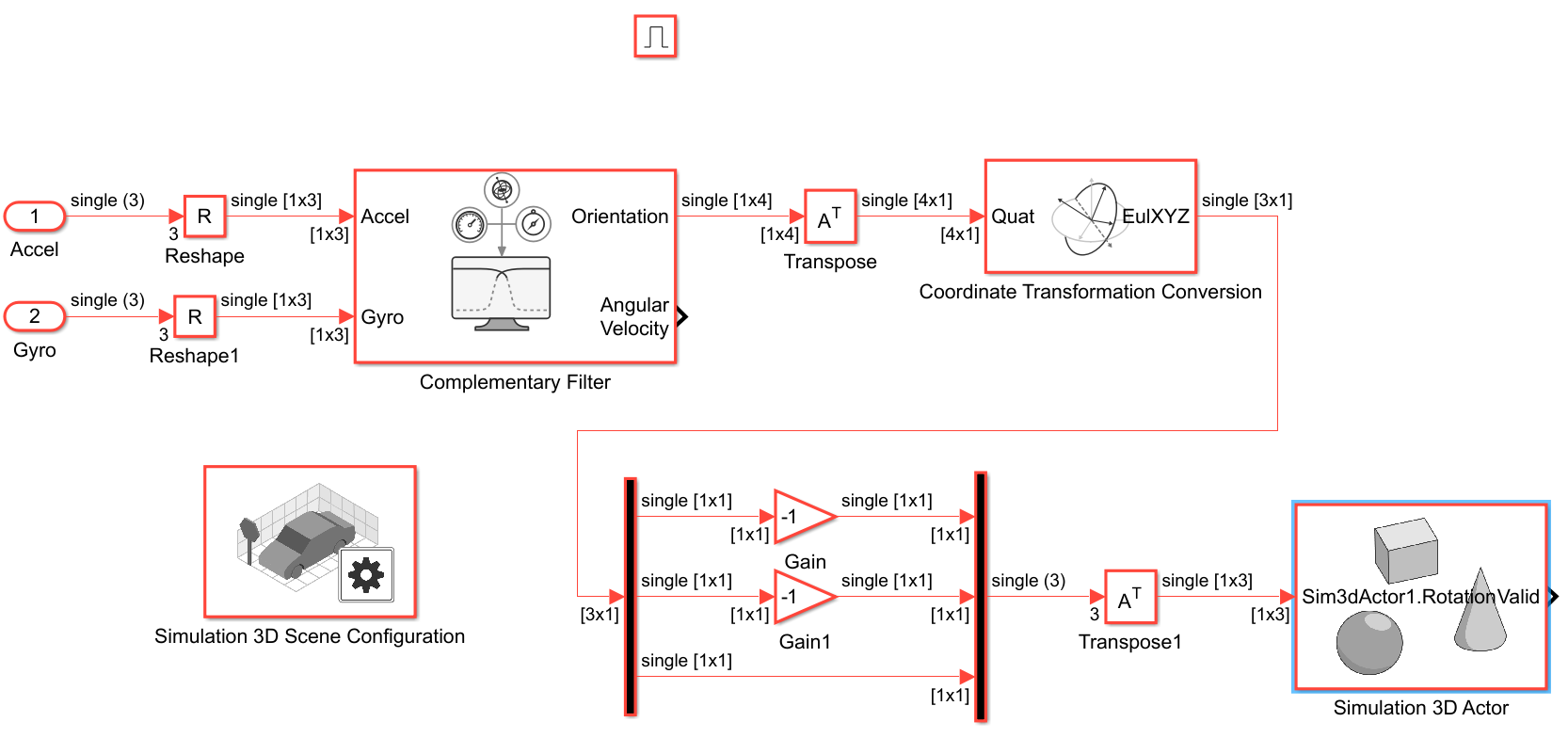 1
Accel
single (3)
3
R
Reshape
single [1x3]
[1x3]
2
Gyro
single (3)
3
R
Reshape1
single [1x3]
[1x3]
Accel
Gyro
Orientation
Angular Velocity
Complementary Filter
single [1x4]
[1x4]
$A^T$
Transpose
single [4x1]
[4x1]
Quat
EulXYZ
Coordinate Transformation Conversion
single [3x1]

Simulation 3D Scene Configuration

[3x1]
single [1x1]
[1x1]
-1
Gain
single [1x1]
[1x1]
single [1x1]
[1x1]
-1
Gain1
single [1x1]
[1x1]
single [1x1]
[1x1]
single (3)
3
$A^T$
Transpose1
single [1x3]
[1x3]
Sim3dActor1.Rotation Valid
Simulation 3D Actor