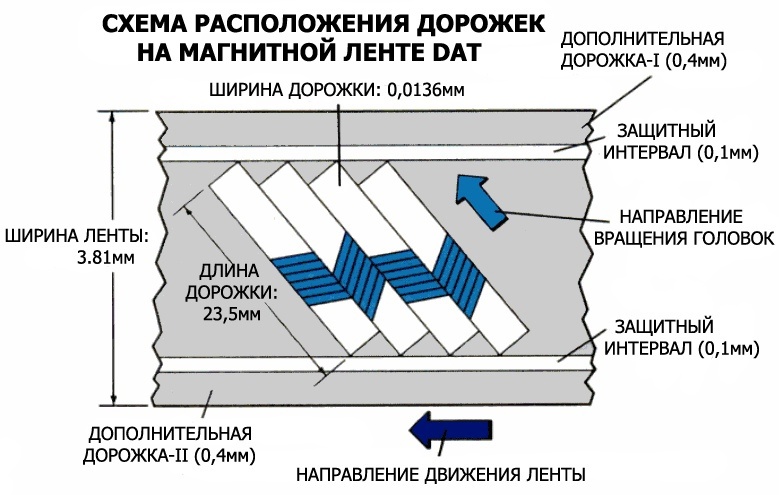 СХЕМА РАСПОЛОЖЕНИЯ ДОРОЖЕК НА МАГНИТНОЙ ЛЕНТЕ DAT

ДОПОЛНИТЕЛЬНАЯ ДОРОЖКА-I (0,4мм)

ШИРИНА ДОРОЖКИ: 0,0136мм

ЗАЩИТНЫЙ ИНТЕРВАЛ (0,1мм)

НАПРАВЛЕНИЕ ВРАЩЕНИЯ ГОЛОВОК

ШИРИНА ЛЕНТЫ: 3.81мм

ДЛИНА ДОРОЖКИ: 23,5мм

ЗАЩИТНЫЙ ИНТЕРВАЛ (0,1мм)

ДОПОЛНИТЕЛЬНАЯ ДОРОЖКА-II (0,4мм)

НАПРАВЛЕНИЕ ДВИЖЕНИЯ ЛЕНТЫ