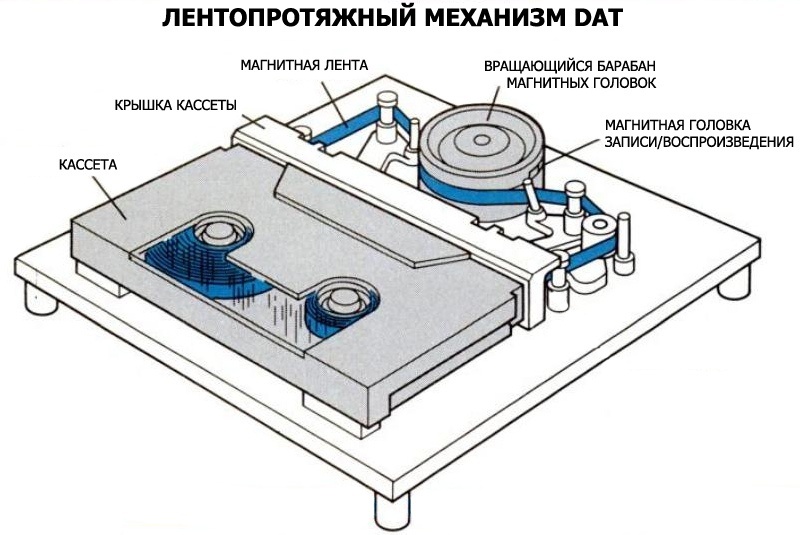 ЛЕНТОПРОТЯЖНЫЙ МЕХАНИЗМ DAT

МАГНИТНАЯ ЛЕНТА

ВРАЩАЮЩИЙСЯ БАРАБАН МАГНИТНЫХ ГОЛОВОК

КРЫШКА КАССЕТЫ

МАГНИТНАЯ ГОЛОВКА ЗАПИСИ/ВОСПРОИЗВЕДЕНИЯ

КАССЕТА