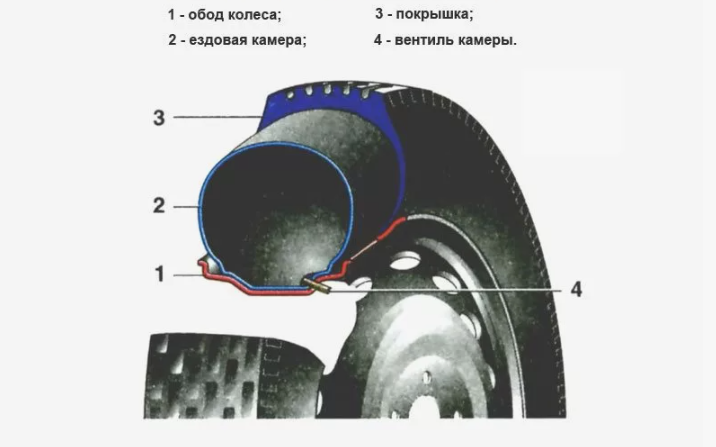 1 - обод колеса;
2 - ездовая камера;

3 - покрышка;
4 - вентиль камеры.

3
2
1
4