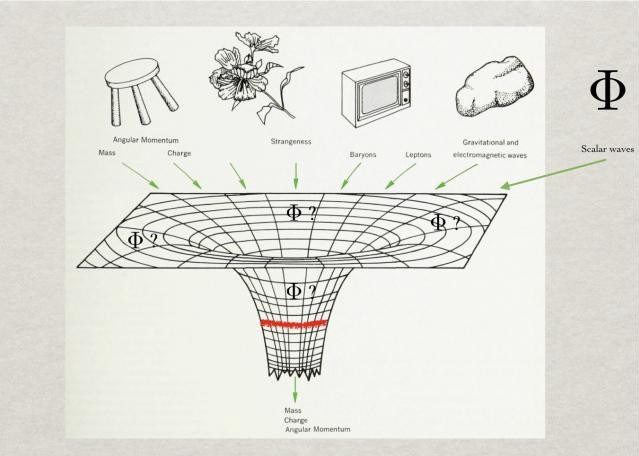 $\Phi$

Angular Momentum

Mass

Charge

Strangeness

Baryons

Leptons

Gravitational and electromagnetic waves

Scalar waves

$\Phi$ ?

$\Phi$ ?

$\Phi$ ?

$\Phi$ ?

Mass
Charge
Angular Momentum