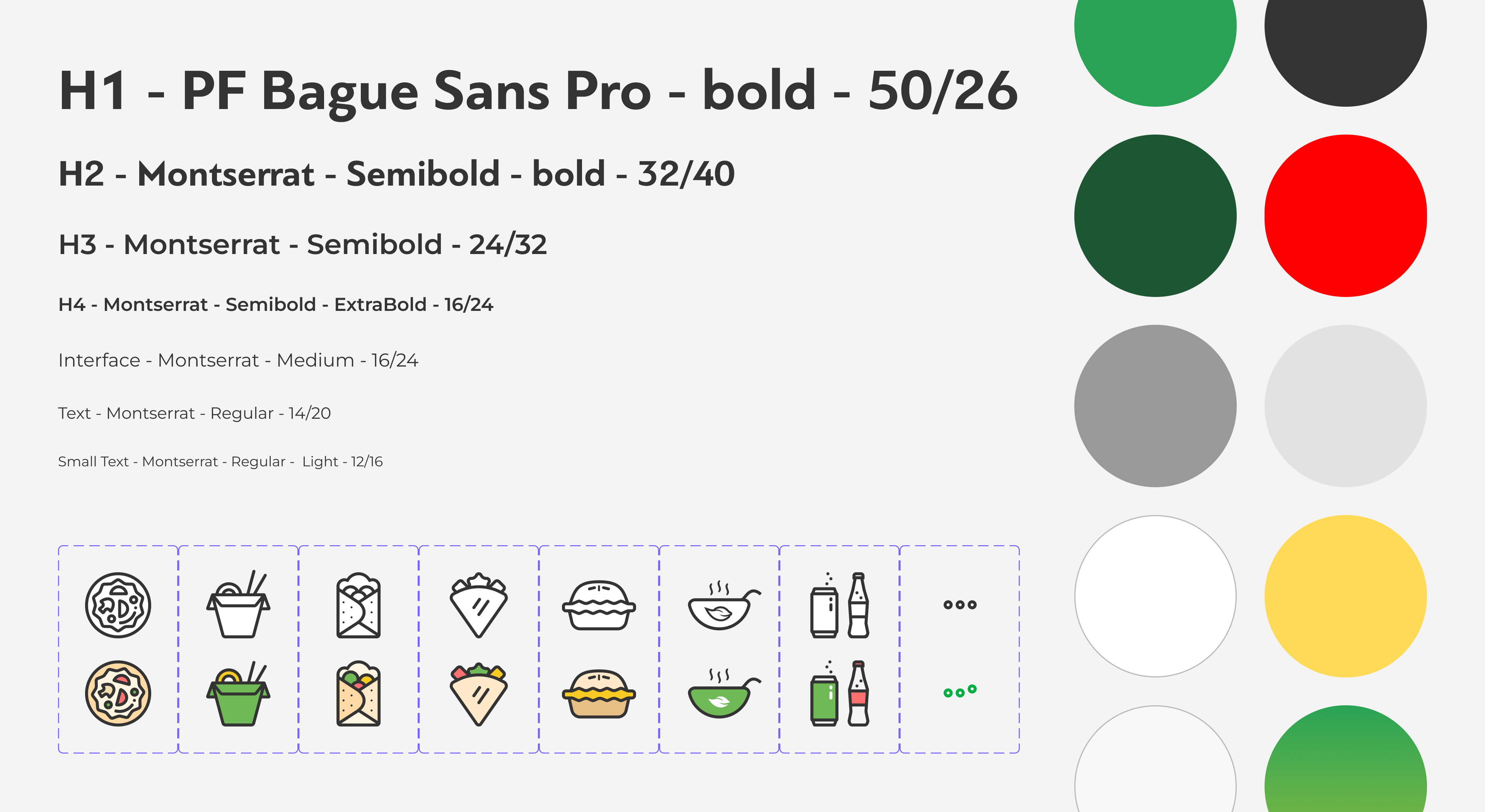 H1 - PF Bague Sans Pro - bold - 50/26

H2 - Montserrat - Semibold - bold - 32/40

H3 - Montserrat - Semibold - 24/32

H4 - Montserrat - Semibold - ExtraBold - 16/24

Interface - Montserrat - Medium - 16/24

Text - Montserrat - Regular - 14/20

Small Text - Montserrat - Regular - Light - 12/16