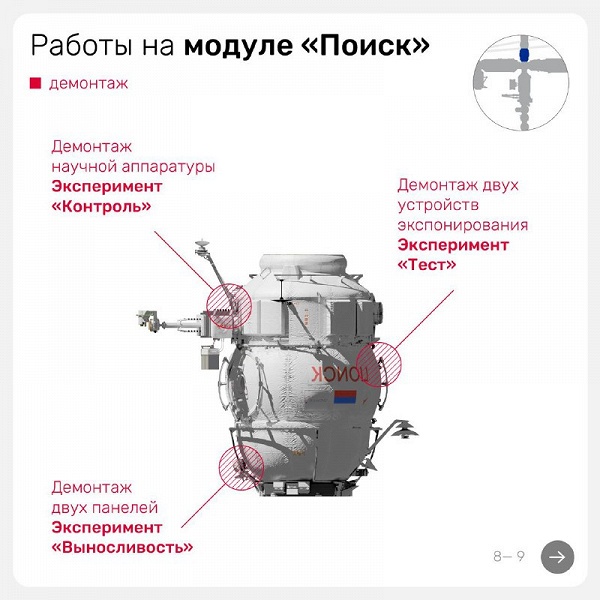 Работы на **модуле «Поиск»**

демонтаж

Демонтаж научной аппаратуры
**Эксперимент «Контроль»**

Демонтаж двух устройств экспонирования
**Эксперимент «Тест»**

ПОИСК

Демонтаж двух панелей
**Эксперимент «Выносливость»**

8– 9